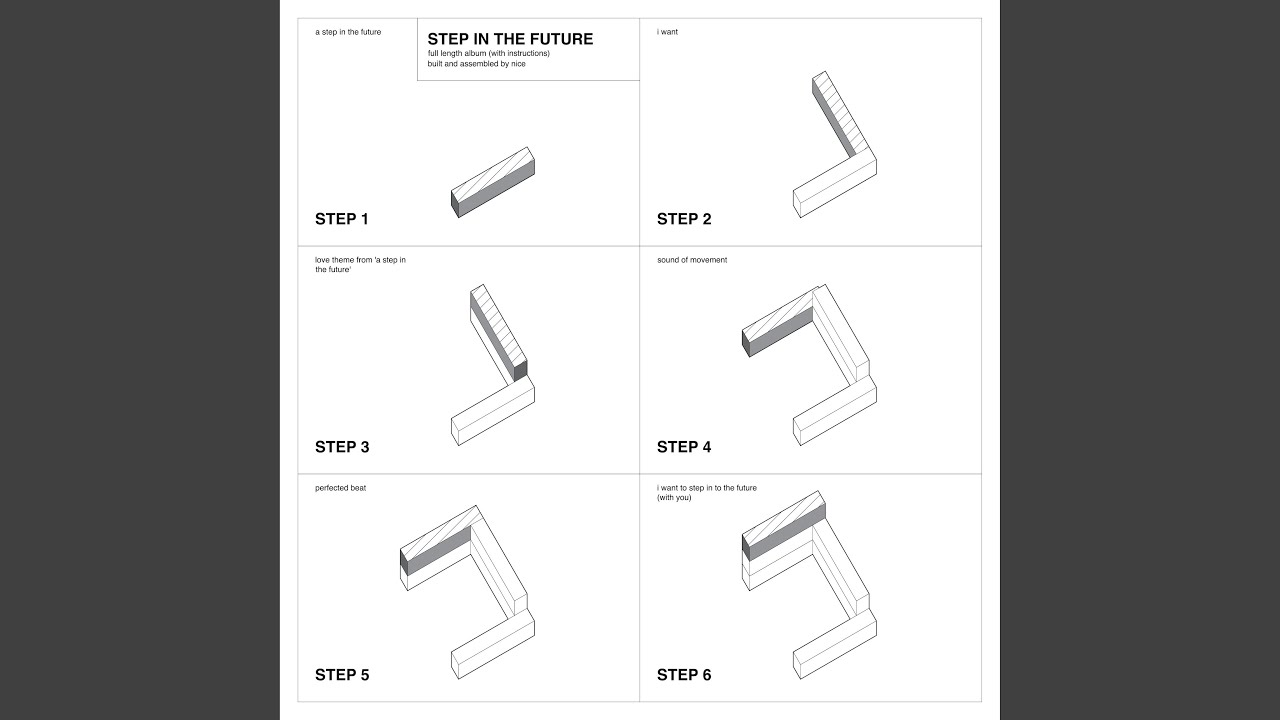 a step in the future

STEP IN THE FUTURE
full length album (with instructions)
built and assembled by nice

STEP 1

i want

STEP 2

love theme from 'a step in the future'

STEP 3

sound of movement

STEP 4

perfected beat

STEP 5

i want to step in to the future (with you)

STEP 6