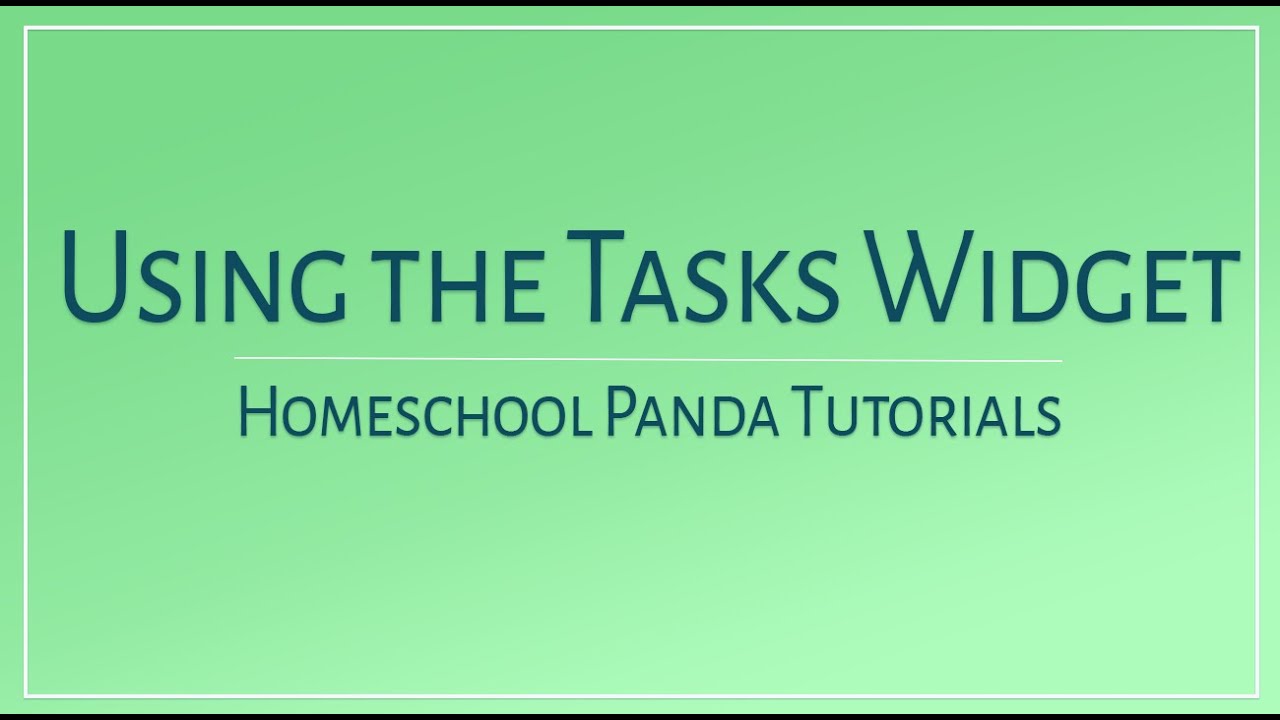 Using the Tasks Widget

Homeschool Panda Tutorials