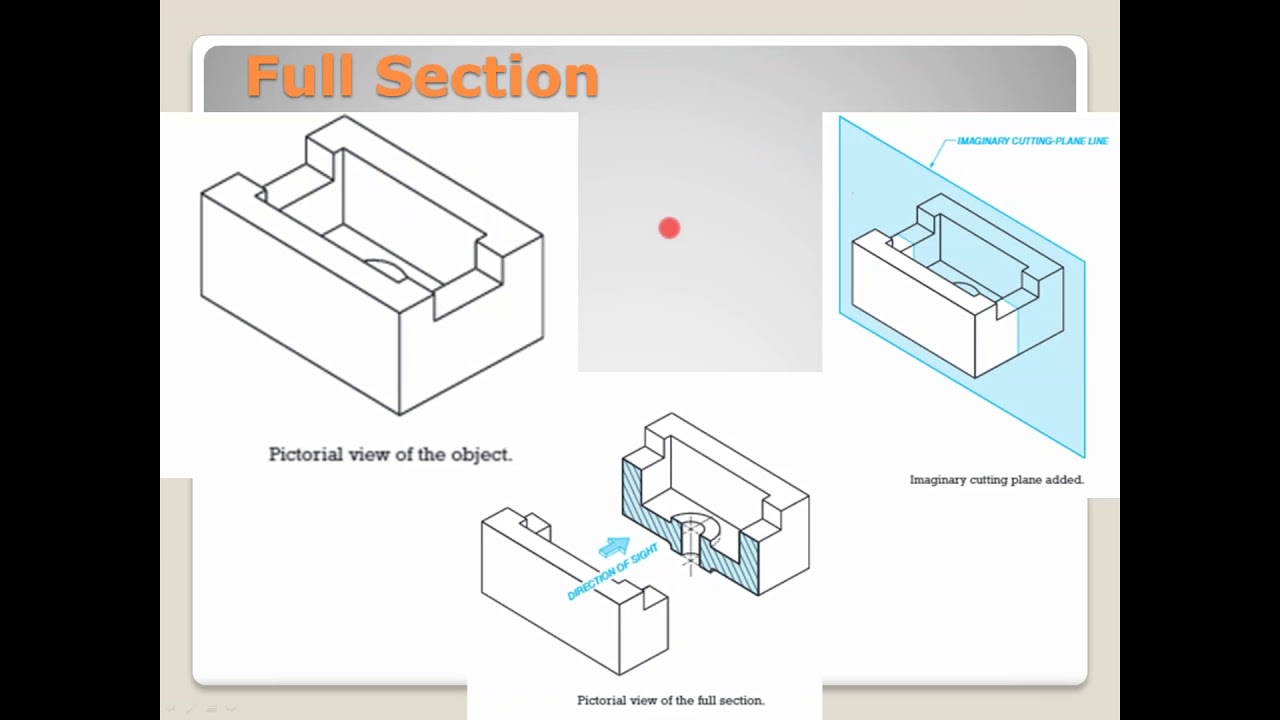 Full Section

Pictorial view of the object.

IMAGINARY CUTTING-PLANE LINE

Imaginary cutting plane added.

DIRECTION OF SIGHT

Pictorial view of the full section.