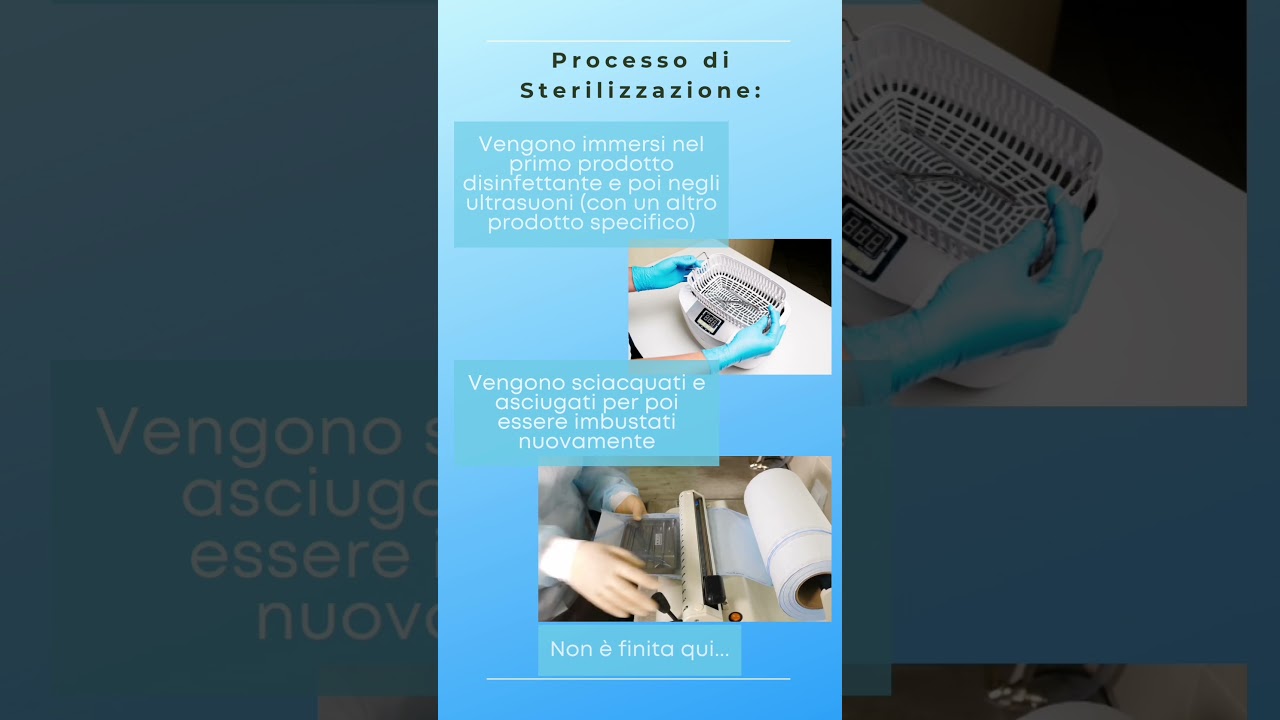 Processo di Sterilizzazione:

Vengono immersi nel primo prodotto disinfettante e poi negli ultrasuoni (con un altro prodotto specifico)

Vengono sciacquati e asciugati per poi essere imbustati nuovamente

Non è finita qui...