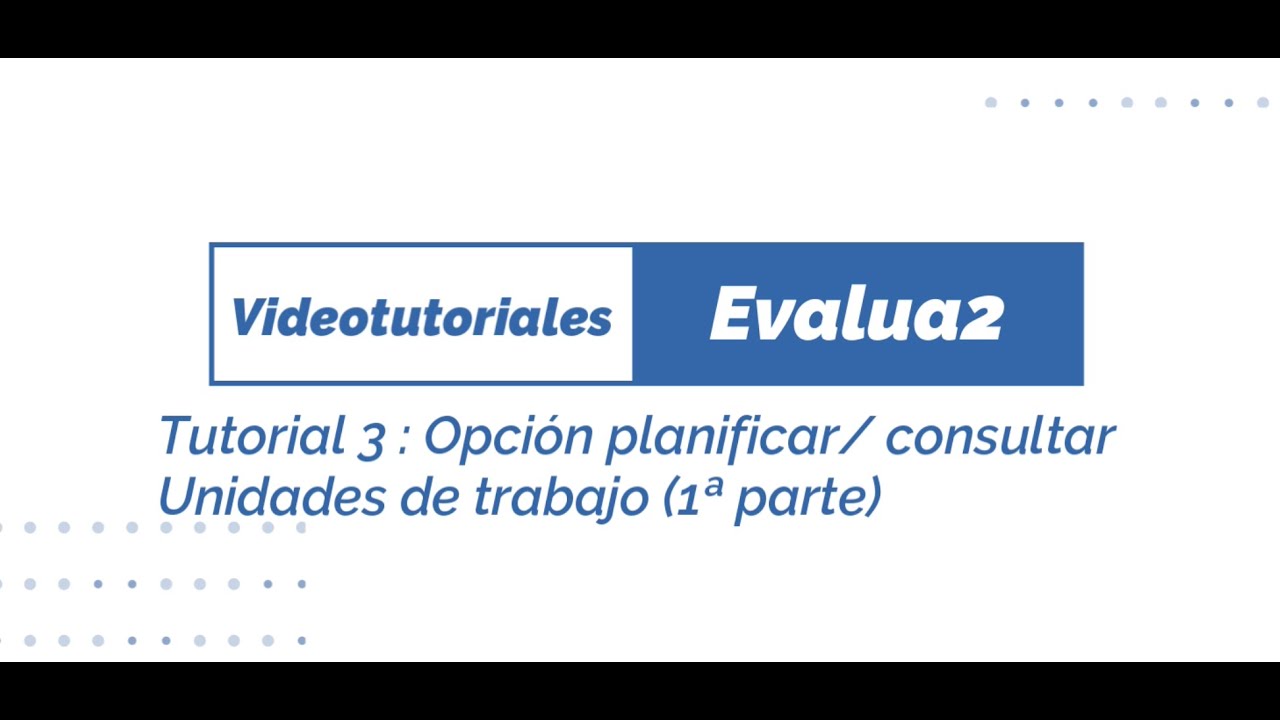 Videotutoriales Evalua2

Tutorial 3 : Opción planificar/ consultar Unidades de trabajo (1ª parte)