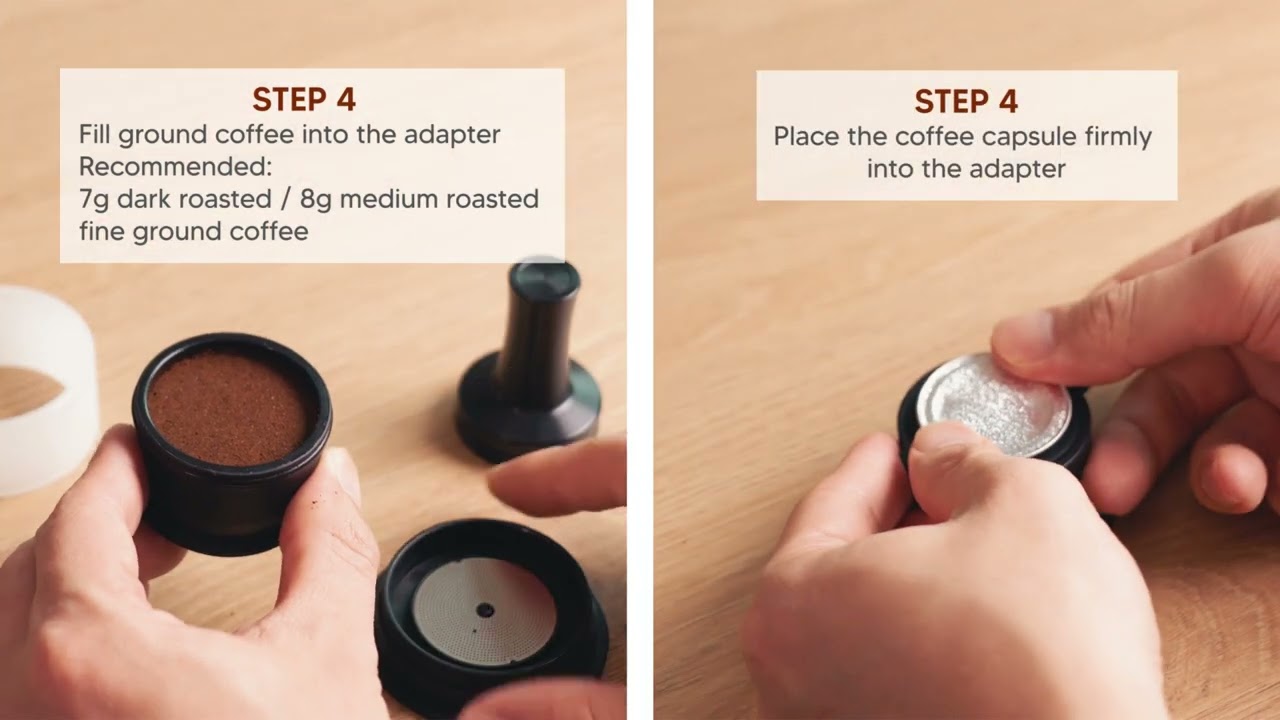 STEP 4
Fill ground coffee into the adapter
Recommended:
7g dark roasted / 8g medium roasted fine ground coffee

STEP 4
Place the coffee capsule firmly into the adapter