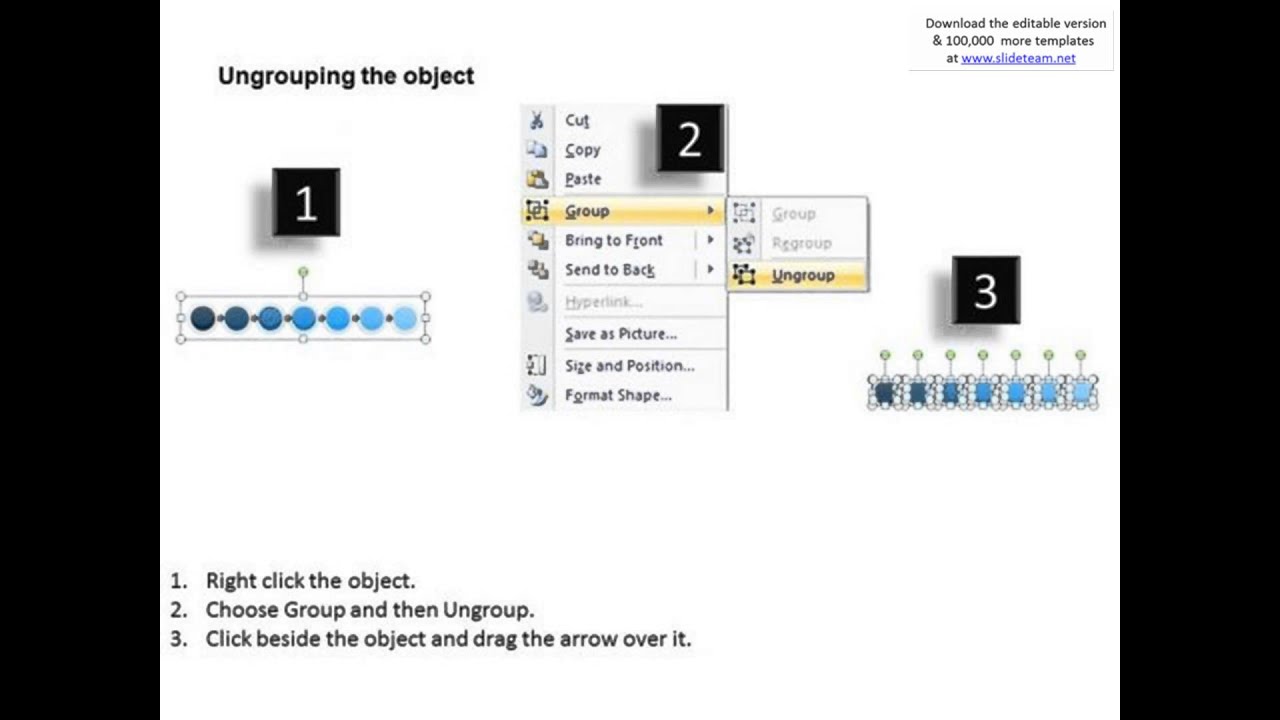 Download the editable version & 100,000 more templates at www.slideteam.net

Ungrouping the object

1

2

Cut
Copy
Paste
Group
Bring to Front
Send to Back
Hyperlink...
Save as Picture...
Size and Position...
Format Shape...

Group
Regroup
Ungroup

3

1. Right click the object.
2. Choose Group and then Ungroup.
3. Click beside the object and drag the arrow over it.