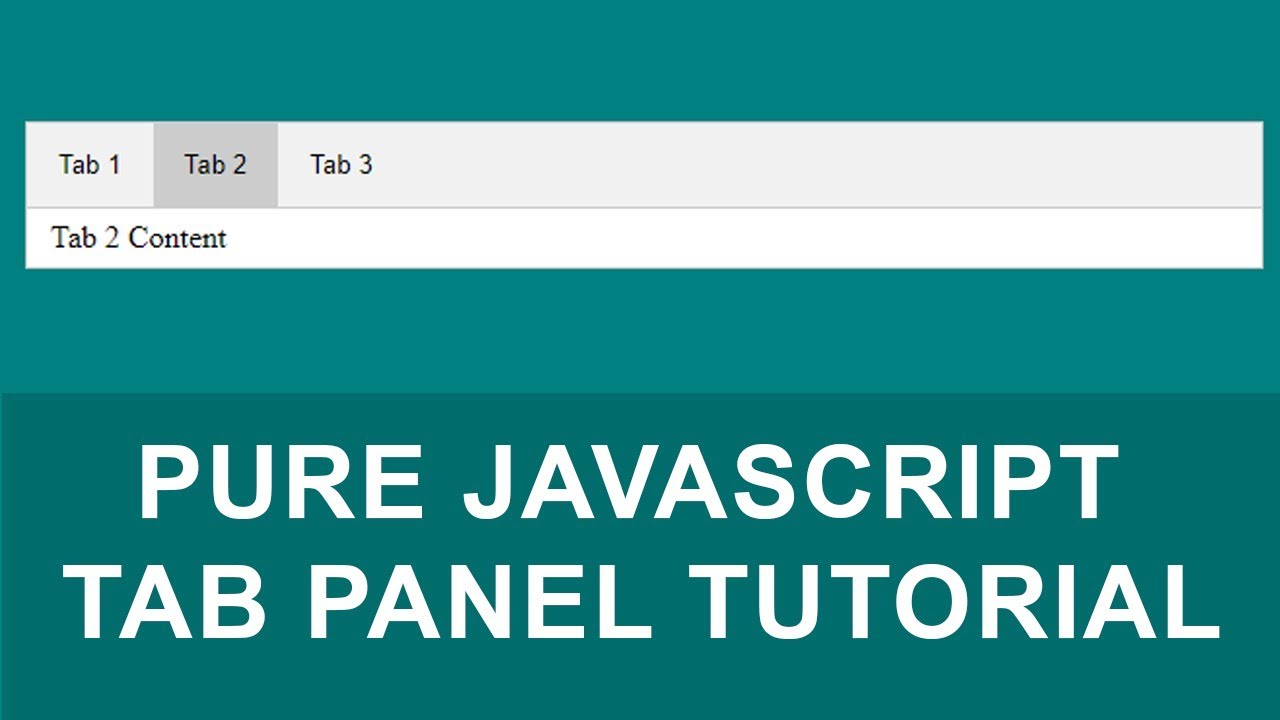 Tab 1 Tab 2 Tab 3

Tab 2 Content

PURE JAVASCRIPT
TAB PANEL TUTORIAL