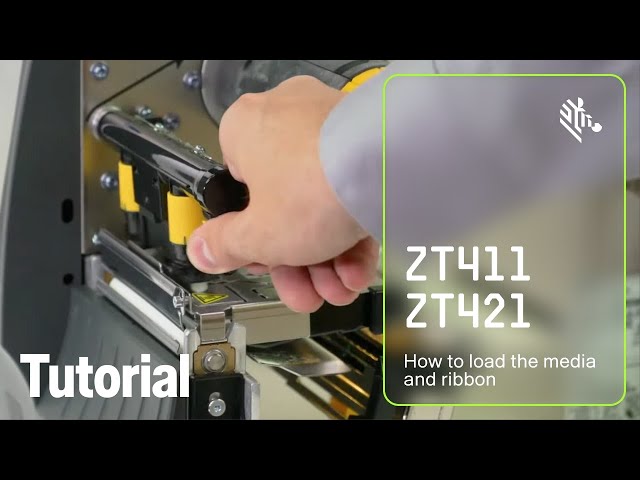 ZT411
ZT421

How to load the media and ribbon

Tutorial