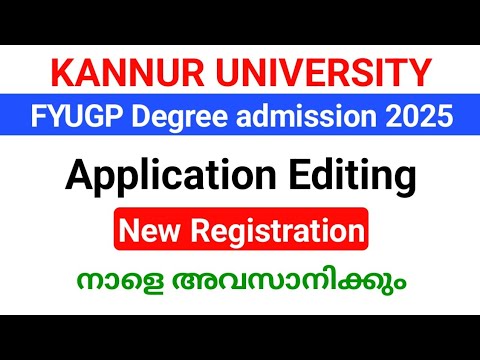 KANNUR UNIVERSITY

FYUGP Degree admission 2025

Application Editing

New Registration

നാളെ അവസാനിക്കും