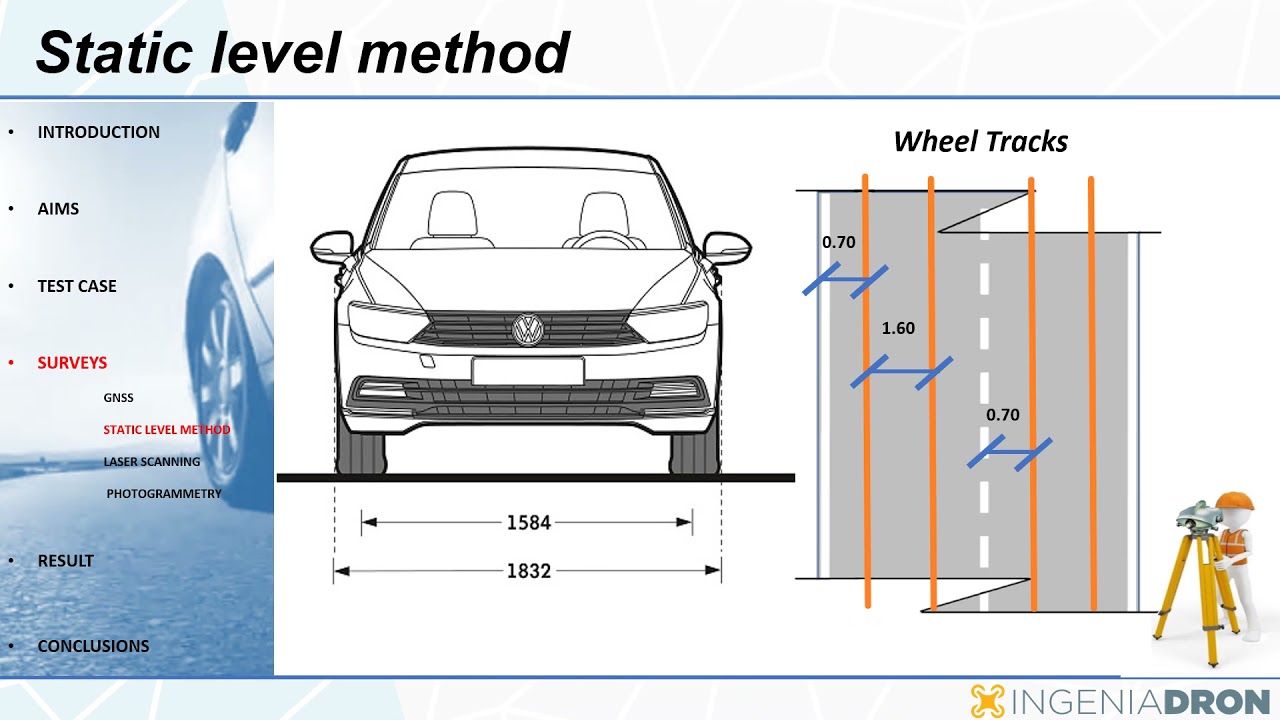 Static level method

• INTRODUCTION

• AIMS

• TEST CASE

• SURVEYS

GNSS

STATIC LEVEL METHOD

LASER SCANNING

PHOTOGRAMMETRY

• RESULT

• CONCLUSIONS

1584

1832

Wheel Tracks

0.70

1.60

0.70

INGENIADRON