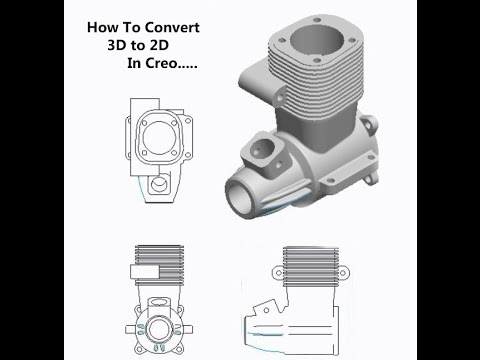 How To Convert
3D to 2D
In Creo.....