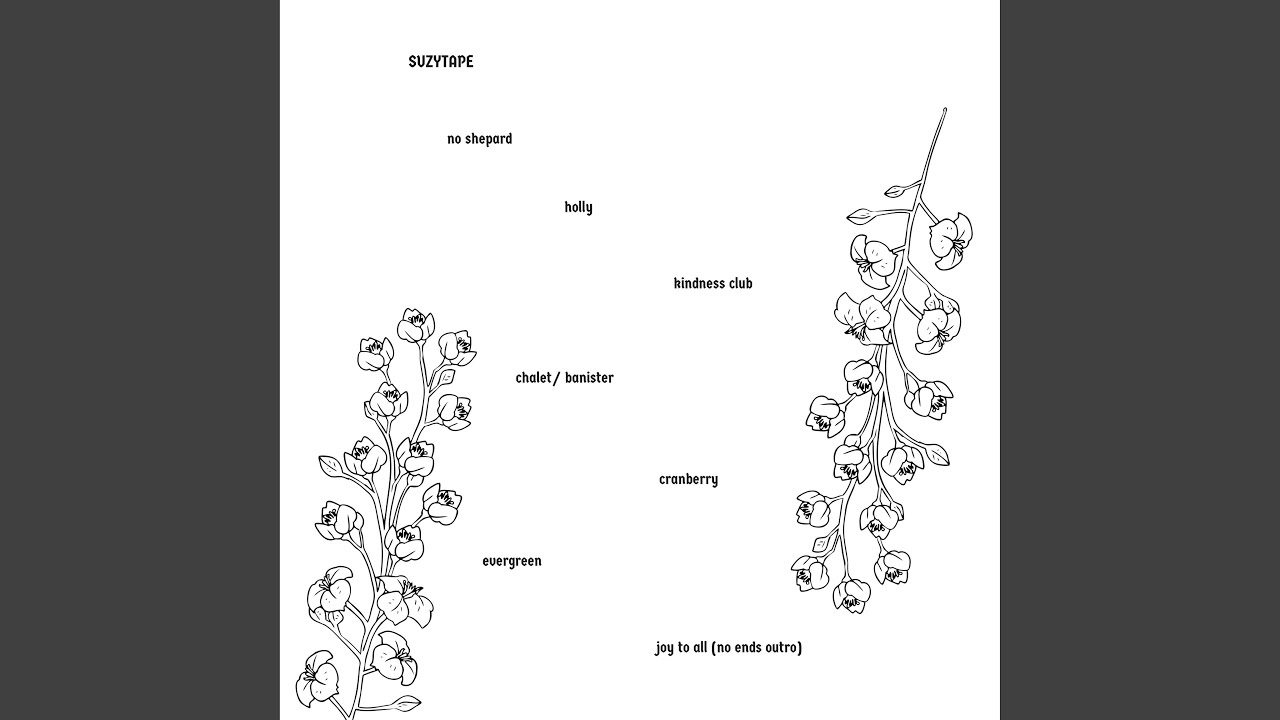 SUZYTAPE

no shepard

holly

kindness club

chalet/ banister

cranberry

evergreen

joy to all (no ends outro)