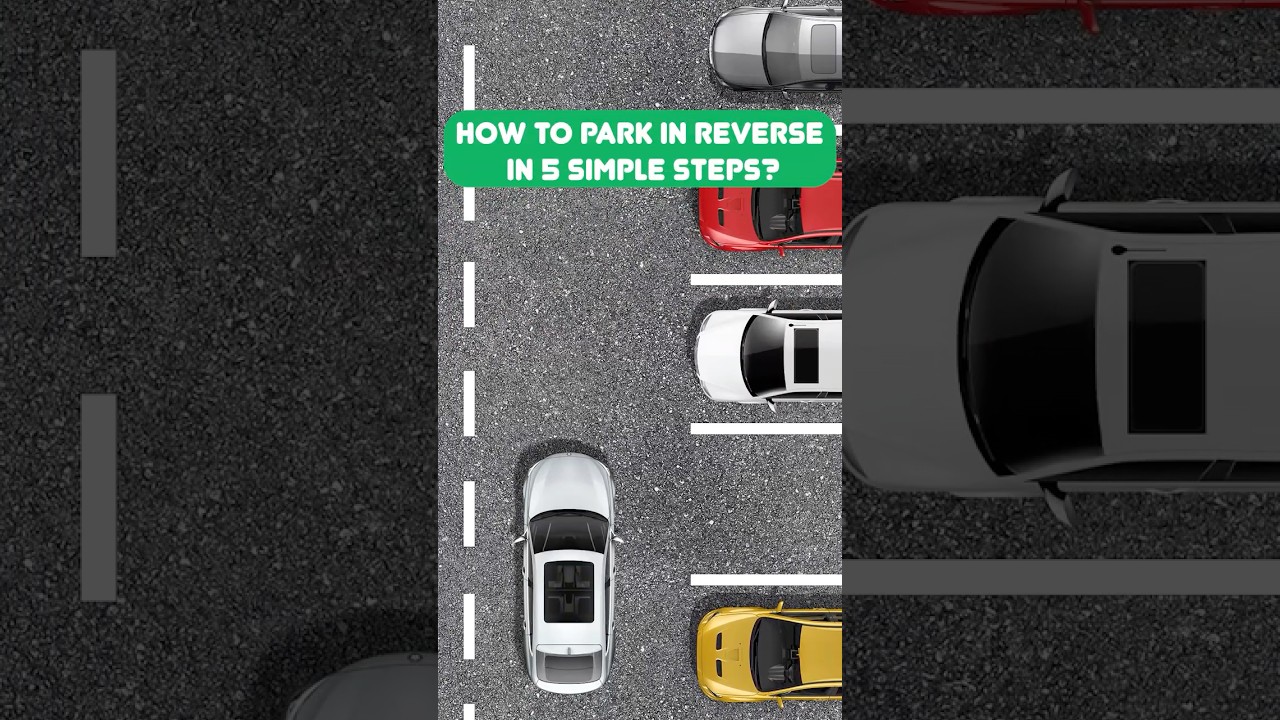 HOW TO PARK IN REVERSE IN 5 SIMPLE STEPS?