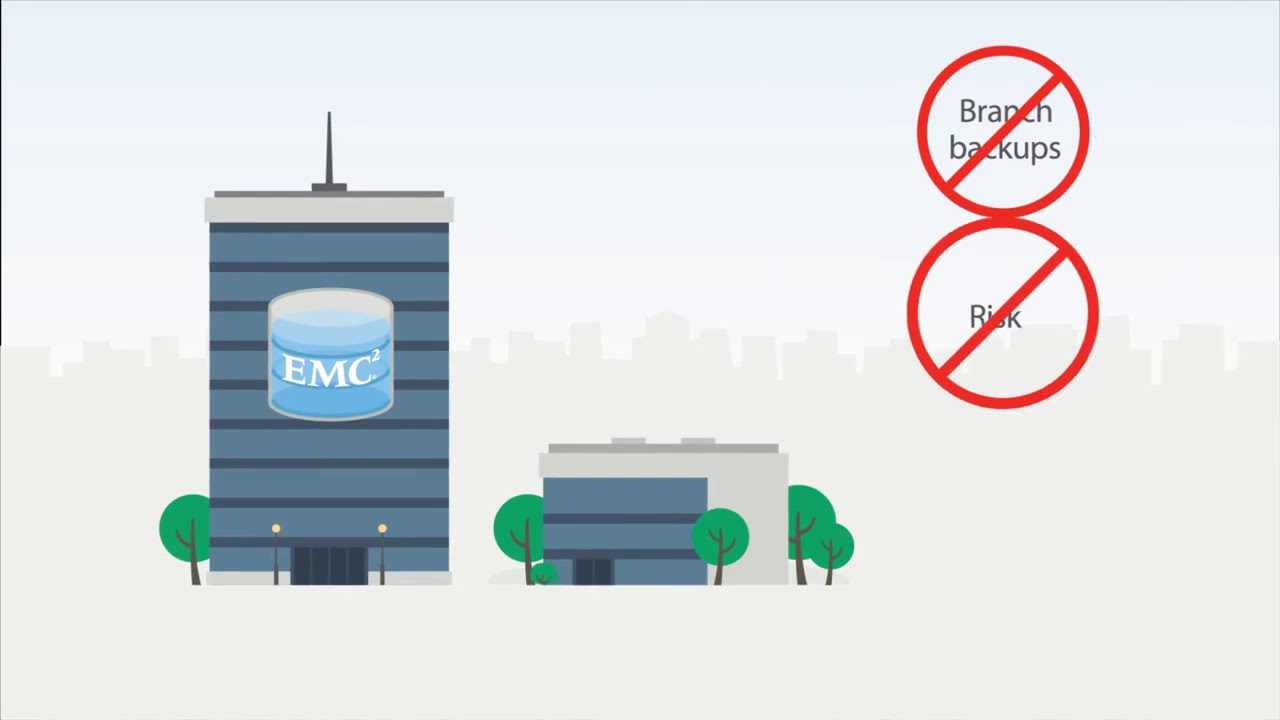 $EMC^2$

Branch backups

Risk