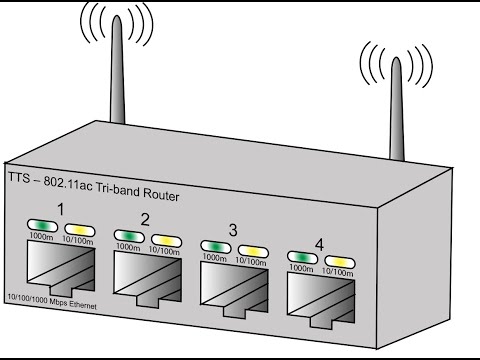 TTS – 802.11ac Tri-band Router

1
1000m
10/100m

2
1000m
10/100m

3
1000m
10/100m

4
1000m
10/100m

10/100/1000 Mbps Ethernet