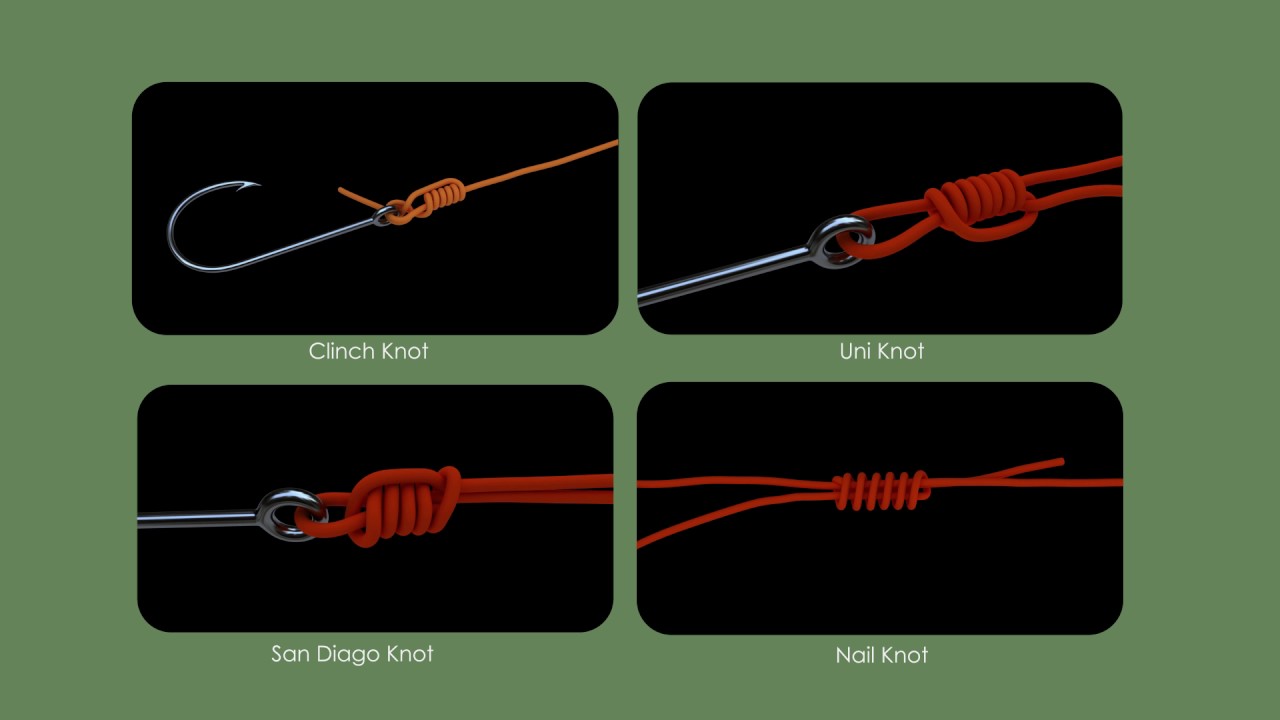 Clinch Knot

Uni Knot

San Diago Knot

Nail Knot