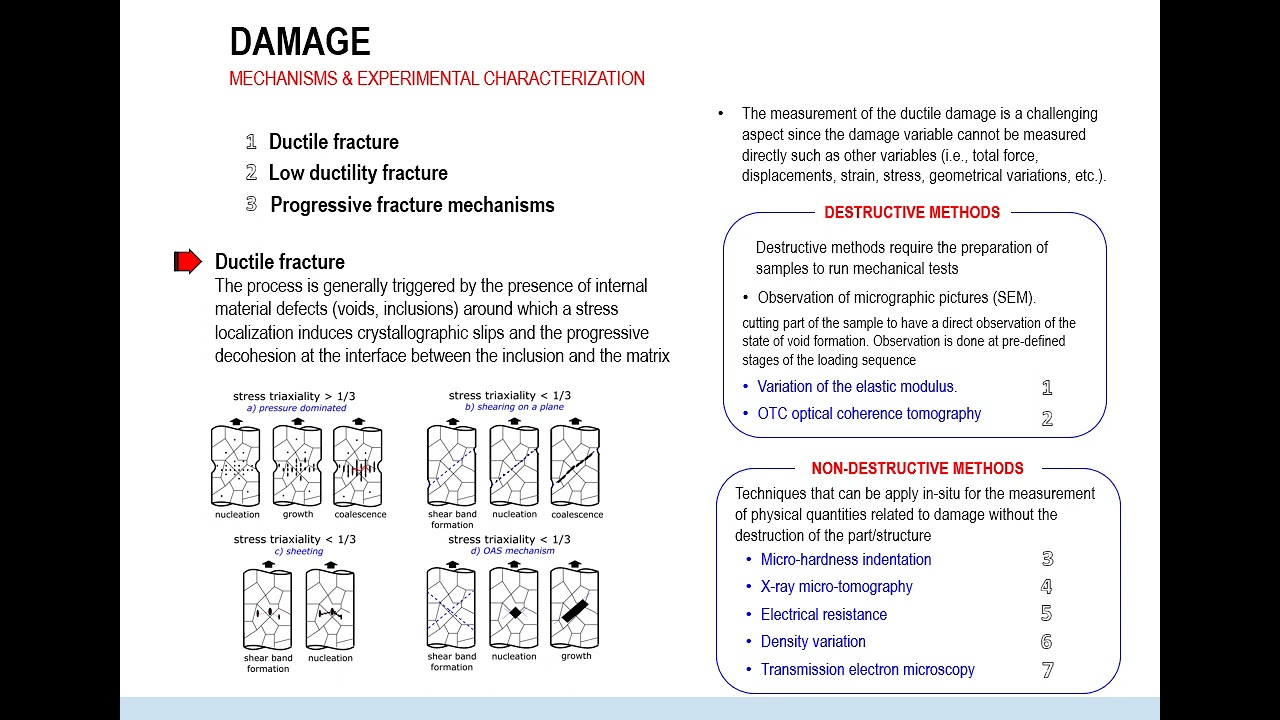 DAMAGE
MECHANISMS & EXPERIMENTAL CHARACTERIZATION

1 Ductile fracture
2 Low ductility fracture
3 Progressive fracture mechanisms

Ductile fracture
The process is generally triggered by the presence of internal material defects (voids, inclusions) around which a stress localization induces crystallographic slips and the progressive decohesion at the interface between the inclusion and the matrix

stress triaxiality > 1/3
a) pressure dominated
nucleation growth coalescence

stress triaxiality < 1/3
b) shearing on a plane
shear band formation nucleation coalescence

stress triaxiality < 1/3
c) sheeting
shear band formation nucleation

stress triaxiality < 1/3
d) OAS mechanism
shear band formation nucleation growth

• The measurement of the ductile damage is a challenging aspect since the damage variable cannot be measured directly such as other variables (i.e., total force, displacements, strain, stress, geometrical variations, etc.).

DESTRUCTIVE METHODS
Destructive methods require the preparation of samples to run mechanical tests
• Observation of micrographic pictures (SEM).
cutting part of the sample to have a direct observation of the state of void formation. Observation is done at pre-defined stages of the loading sequence
• Variation of the elastic modulus. 1
• OTC optical coherence tomography 2

NON-DESTRUCTIVE METHODS
Techniques that can be apply in-situ for the measurement of physical quantities related to damage without the destruction of the part/structure
• Micro-hardness indentation 3
• X-ray micro-tomography 4
• Electrical resistance 5
• Density variation 6
• Transmission electron microscopy 7