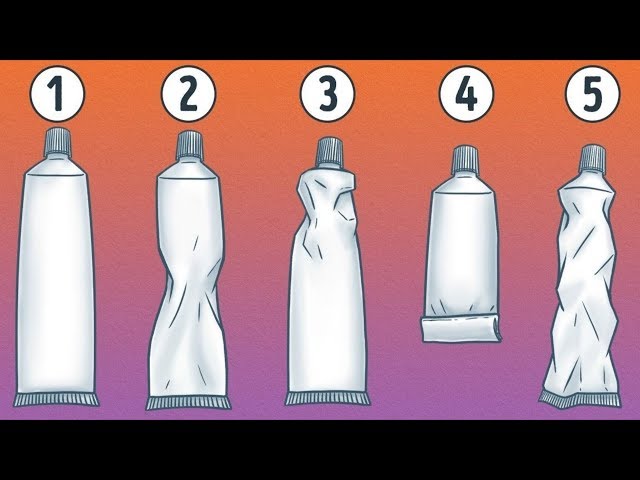 1 2 3 4 5