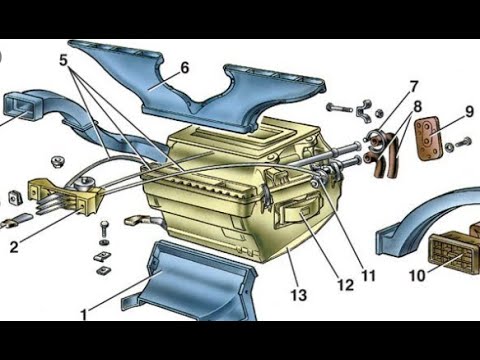 5
6
7
8
9
2
1
13
12
11
10