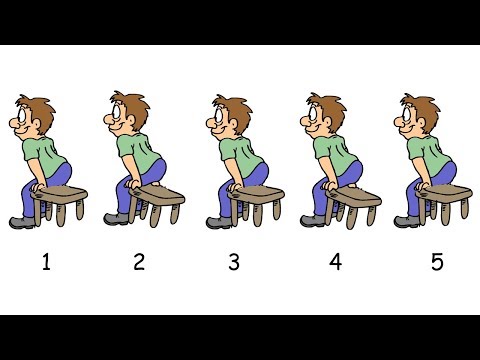 1 2 3 4 5