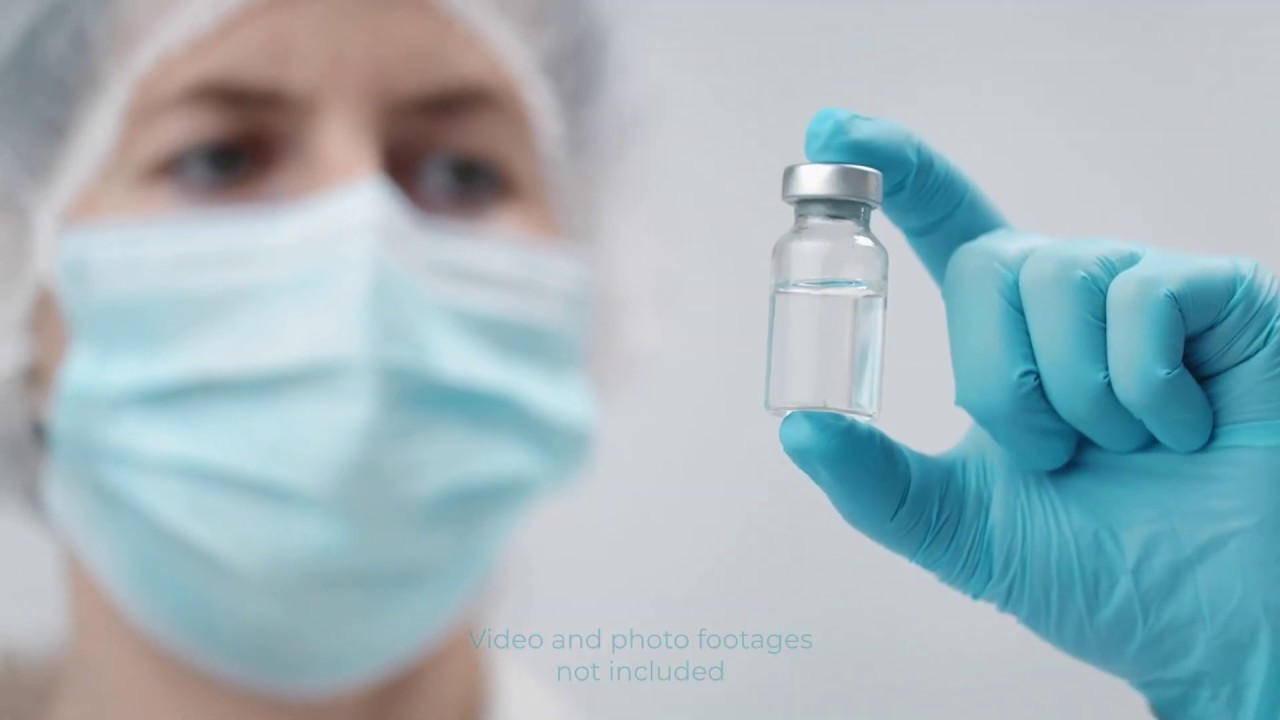 Video and photo footages
not included