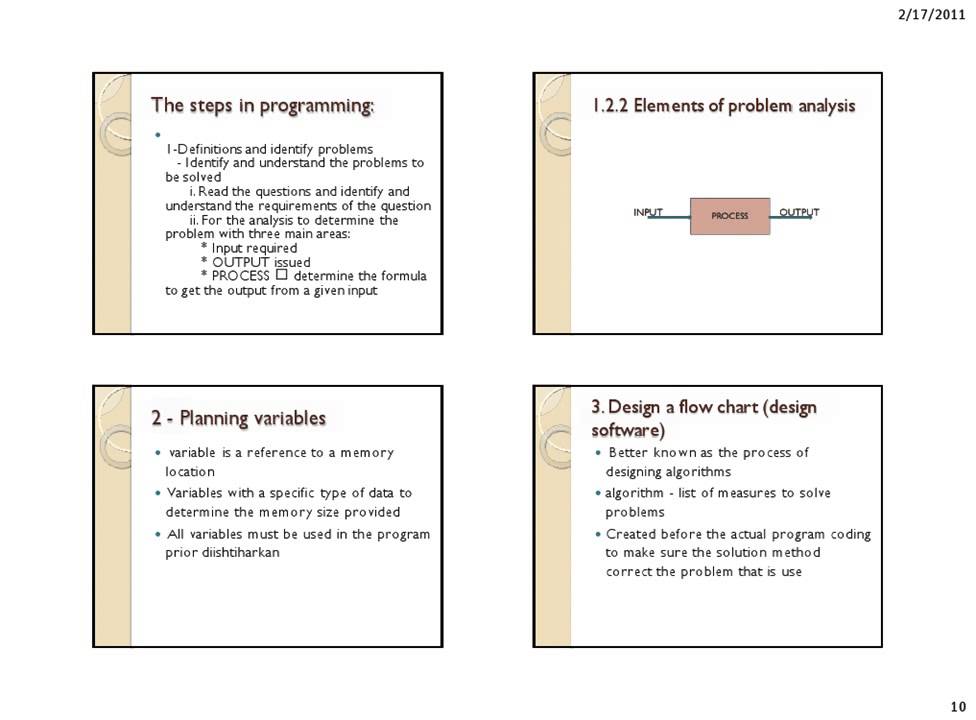 2/17/2011

The steps in programming:

•

1-Definitions and identify problems
- Identify and understand the problems to be solved
i. Read the questions and identify and understand the requirements of the question
ii. For the analysis to determine the problem with three main areas:
* Input required
* OUTPUT issued
* PROCESS □ determine the formula to get the output from a given input

1.2.2 Elements of problem analysis

INPUT PROCESS OUTPUT

2 - Planning variables

• variable is a reference to a memory location
• Variables with a specific type of data to determine the memory size provided
• All variables must be used in the program prior diishtiharkan

3. Design a flow chart (design software)

• Better known as the process of designing algorithms
• algorithm - list of measures to solve problems
• Created before the actual program coding to make sure the solution method correct the problem that is use

10