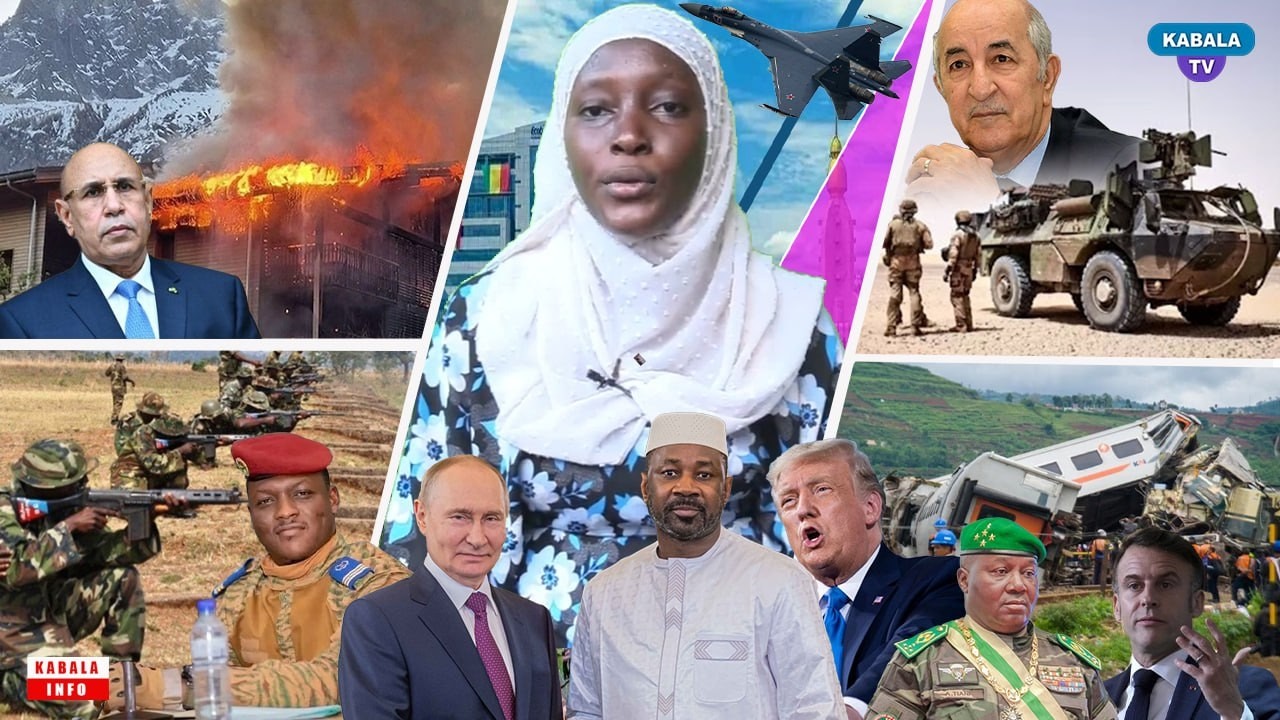 KABALA TV

KABALA INFO