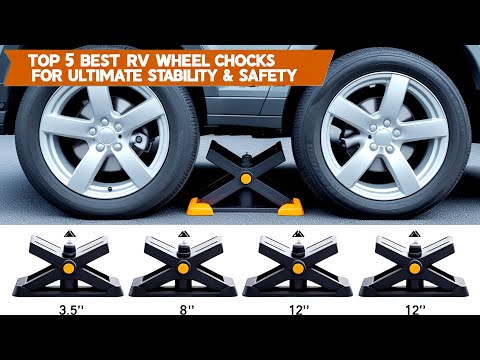 TOP 5 BEST RV WHEEL CHOCKS
FOR ULTIMATE STABILITY & SAFETY

3.5''

8''

12''

12''