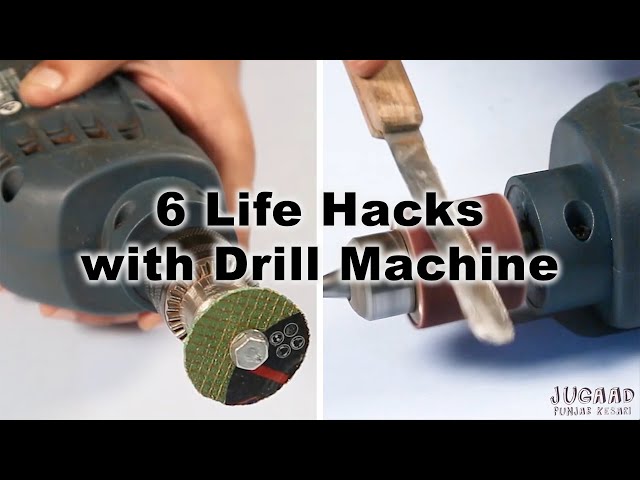 6 Life Hacks with Drill Machine

JUGAAD
PUNJAB KESARI