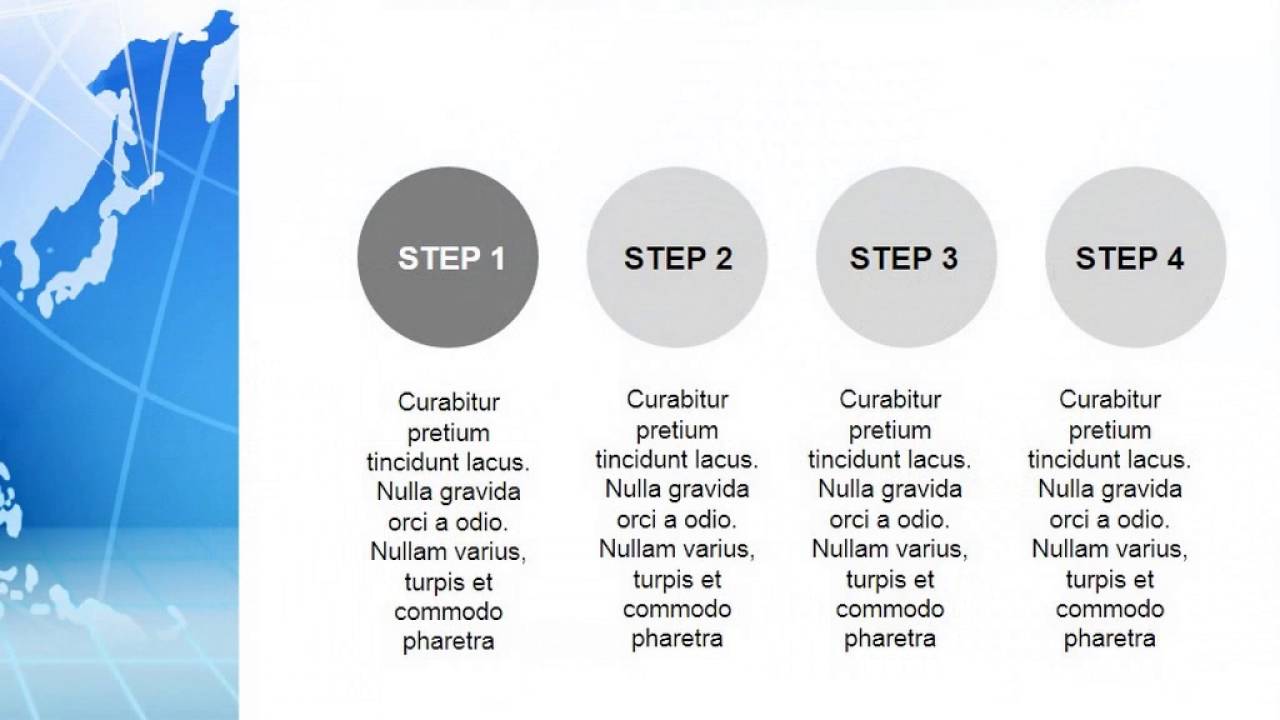 STEP 1

Curabitur pretium tincidunt lacus. Nulla gravida orci a odio. Nullam varius, turpis et commodo pharetra

STEP 2

Curabitur pretium tincidunt lacus. Nulla gravida orci a odio. Nullam varius, turpis et commodo pharetra

STEP 3

Curabitur pretium tincidunt lacus. Nulla gravida orci a odio. Nullam varius, turpis et commodo pharetra

STEP 4

Curabitur pretium tincidunt lacus. Nulla gravida orci a odio. Nullam varius, turpis et commodo pharetra