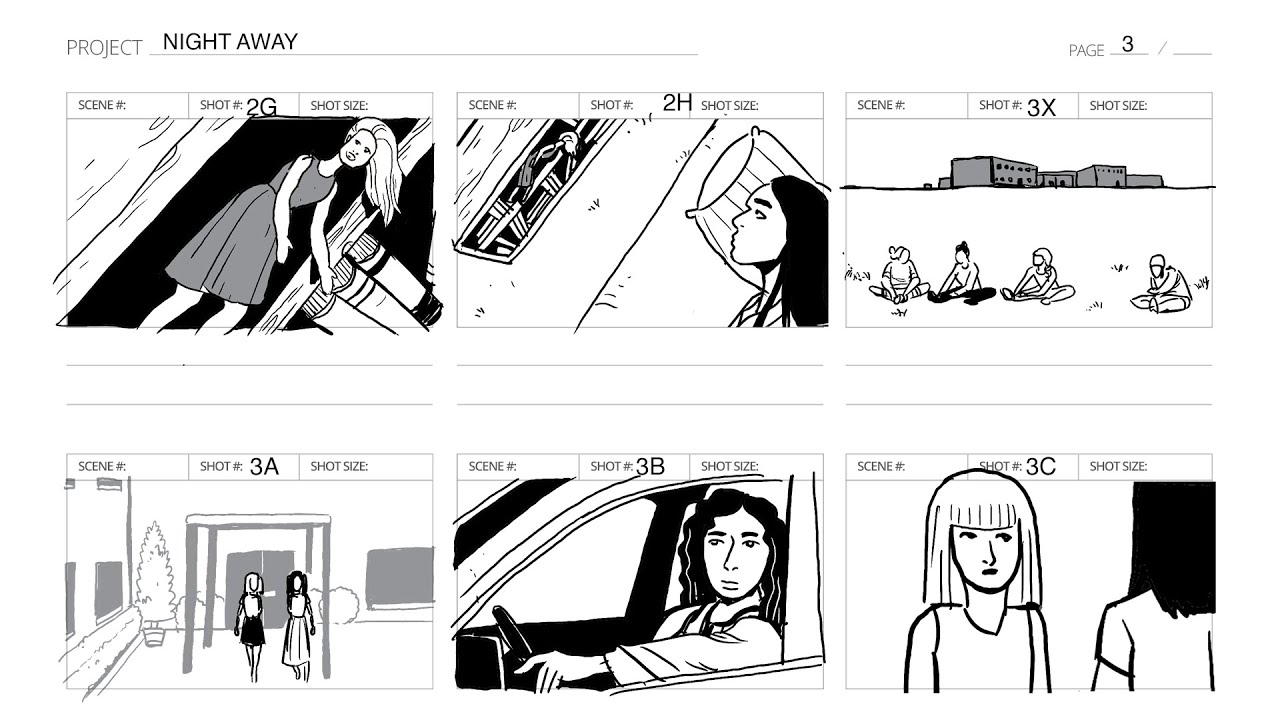 PROJECT NIGHT AWAY

PAGE 3 /

SCENE #: SHOT #: 2G SHOT SIZE:

SCENE #: SHOT #: 2H SHOT SIZE:

SCENE #: SHOT #: 3X SHOT SIZE:

SCENE #: SHOT #: 3A SHOT SIZE:

SCENE #: SHOT #: 3B SHOT SIZE:

SCENE #: SHOT #: 3C SHOT SIZE: