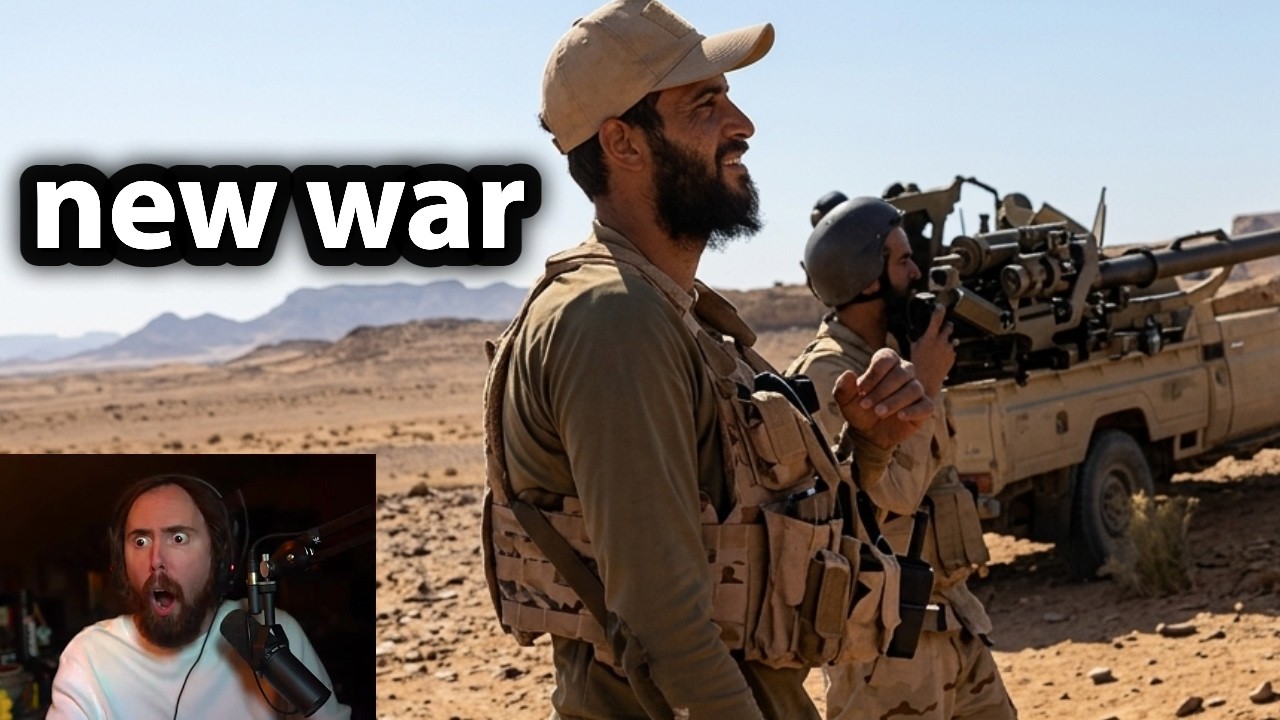 new war