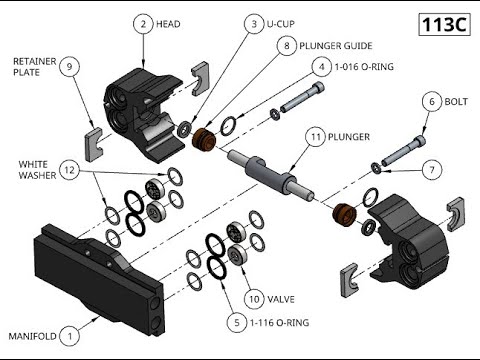 113C

2 HEAD

3 U-CUP

8 PLUNGER GUIDE

4 1-016 O-RING

RETAINER PLATE 9

6 BOLT

11 PLUNGER

7

WHITE WASHER 12

10 VALVE

5 1-116 O-RING

MANIFOLD 1