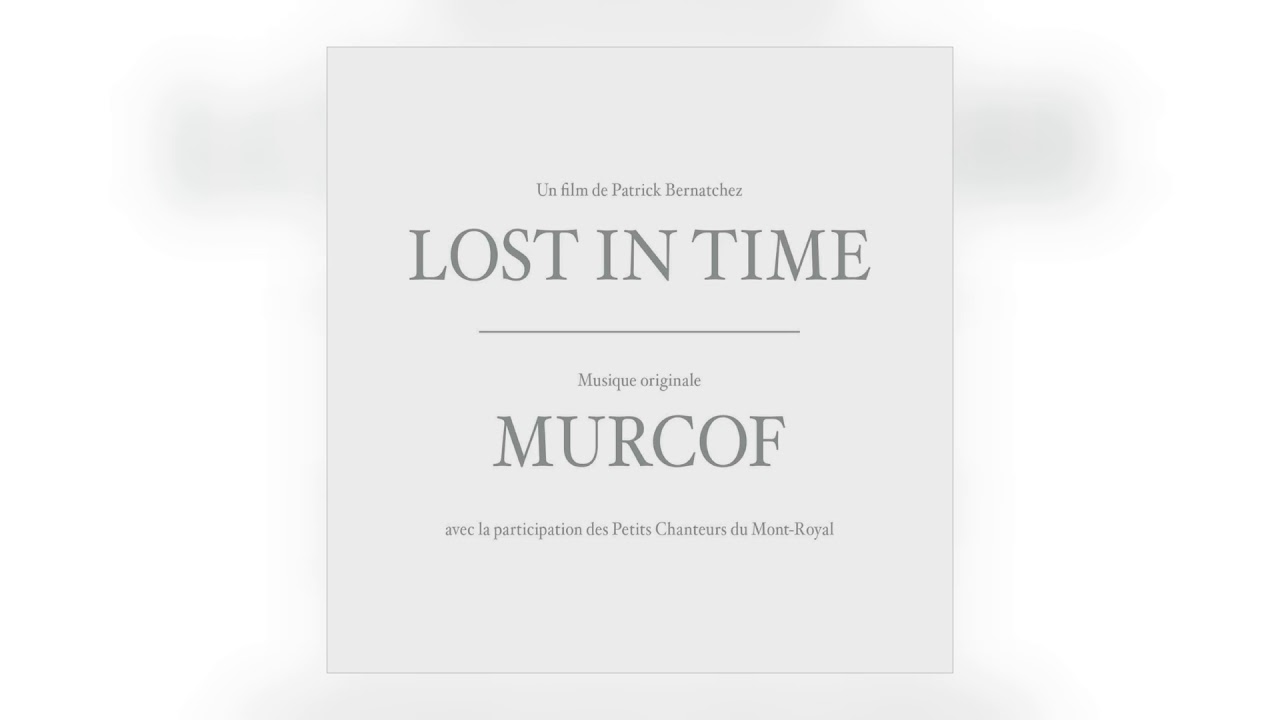 Un film de Patrick Bernatchez

LOST IN TIME

Musique originale

MURCOF

avec la participation des Petits Chanteurs du Mont-Royal