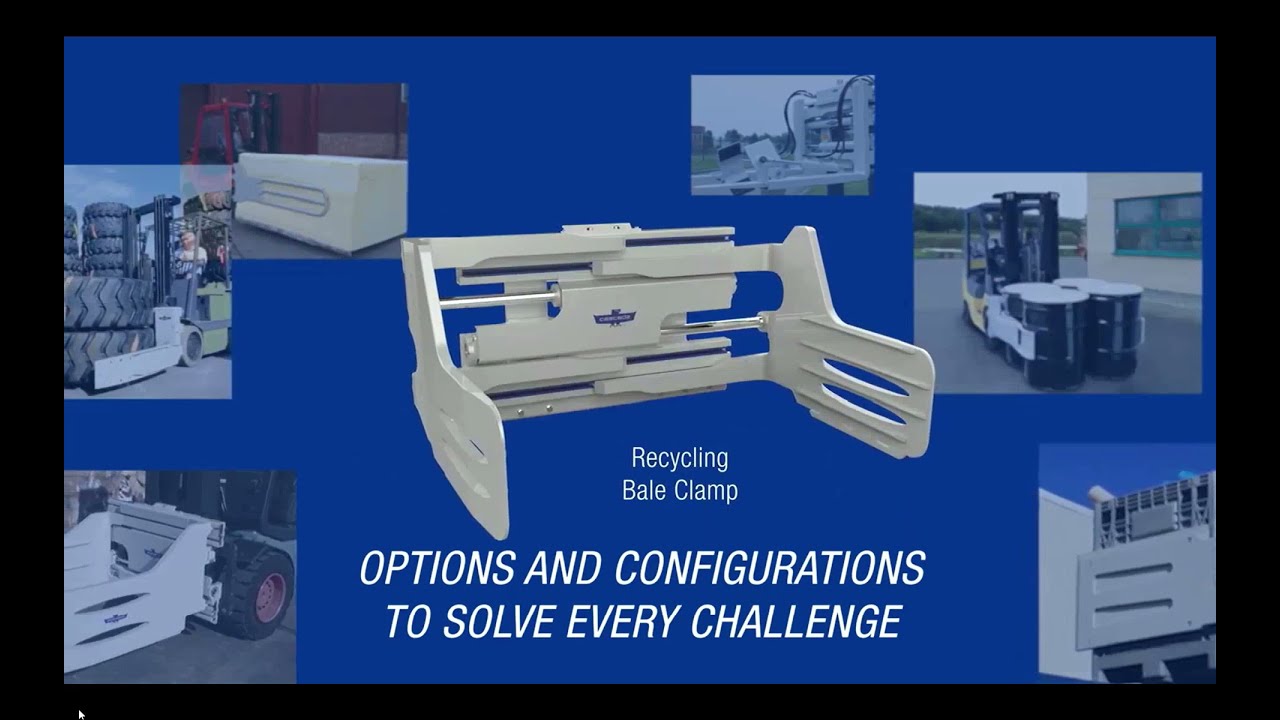 Recycling
Bale Clamp

OPTIONS AND CONFIGURATIONS
TO SOLVE EVERY CHALLENGE