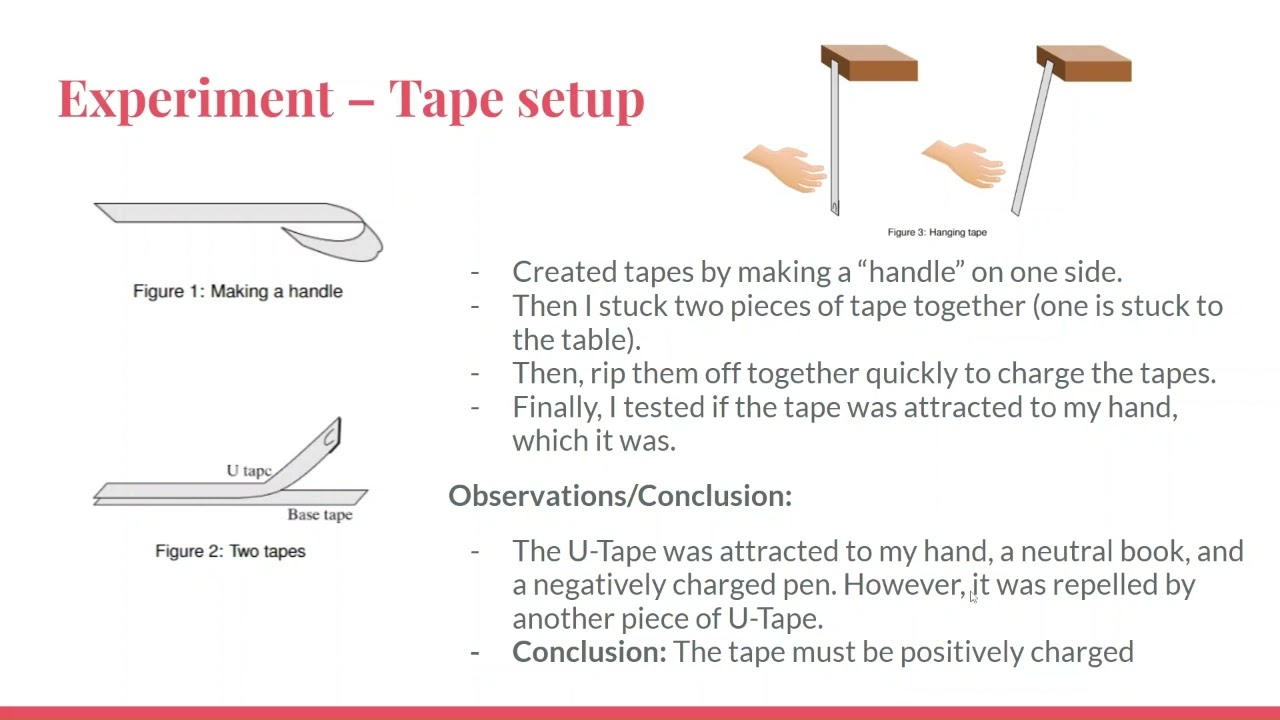 Experiment – Tape setup

Figure 1: Making a handle

U tape

Base tape

Figure 2: Two tapes

Figure 3: Hanging tape

- Created tapes by making a “handle” on one side.
- Then I stuck two pieces of tape together (one is stuck to the table).
- Then, rip them off together quickly to charge the tapes.
- Finally, I tested if the tape was attracted to my hand, which it was.

Observations/Conclusion:

- The U-Tape was attracted to my hand, a neutral book, and a negatively charged pen. However, it was repelled by another piece of U-Tape.
- Conclusion: The tape must be positively charged