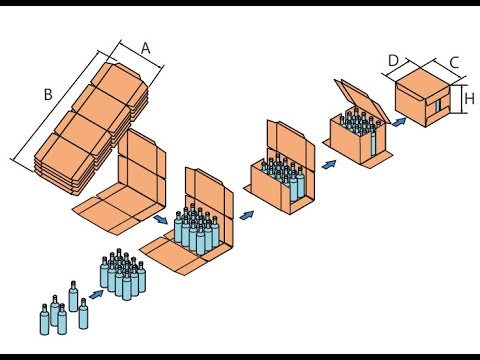 A
B
D
C
H