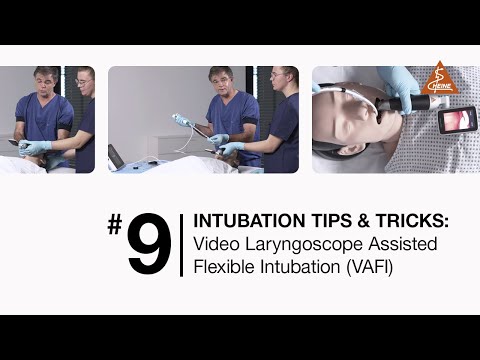 HEINE

#9 INTUBATION TIPS & TRICKS:
Video Laryngoscope Assisted Flexible Intubation (VAFI)