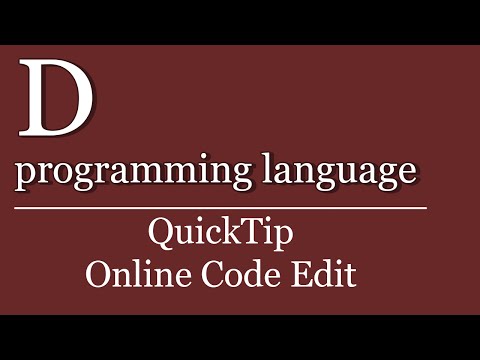 D
programming language

QuickTip
Online Code Edit