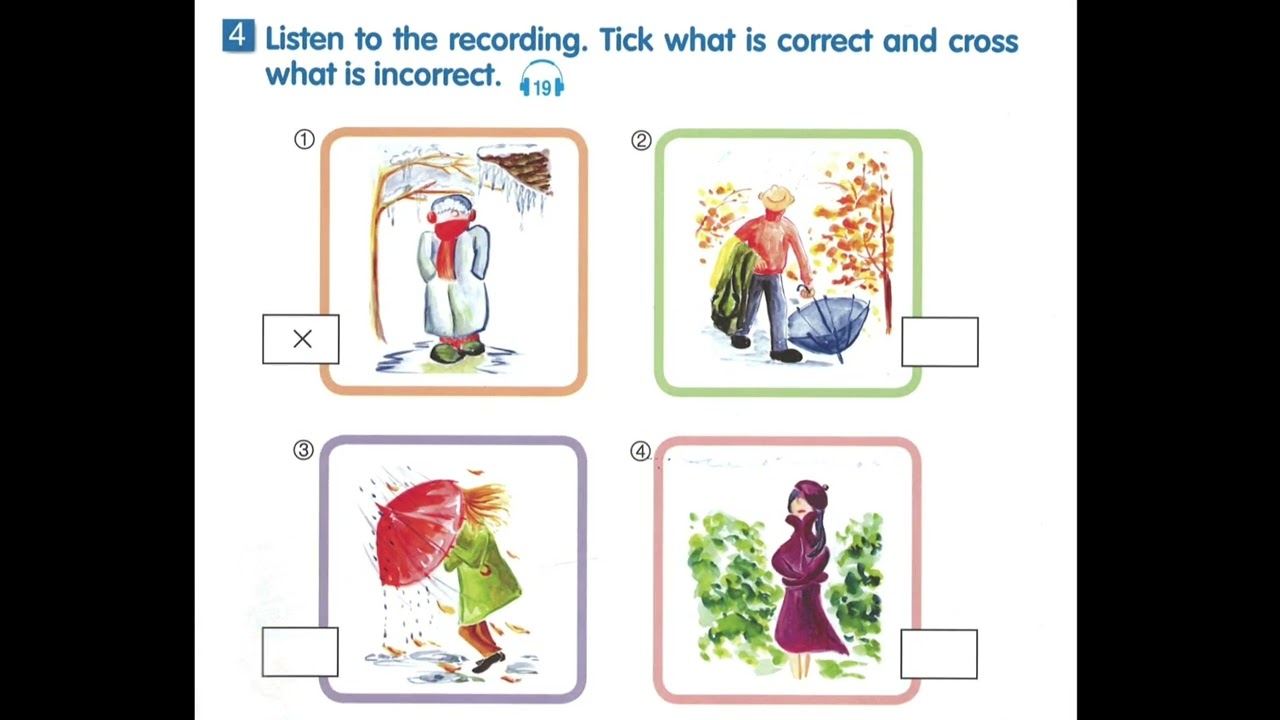 4 Listen to the recording. Tick what is correct and cross what is incorrect. 19

①

×

②

③

④