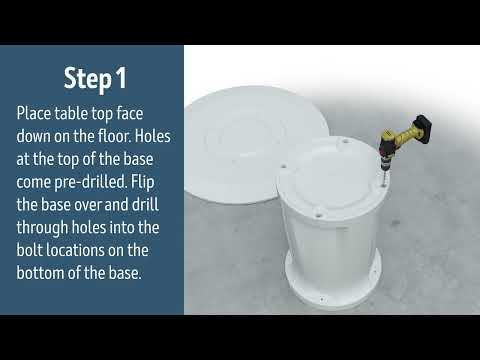 Step 1

Place table top face down on the floor. Holes at the top of the base come pre-drilled. Flip the base over and drill through holes into the bolt locations on the bottom of the base.