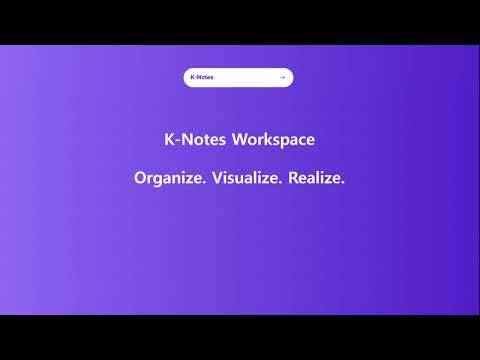 K-Notes →

K-Notes Workspace

Organize. Visualize. Realize.