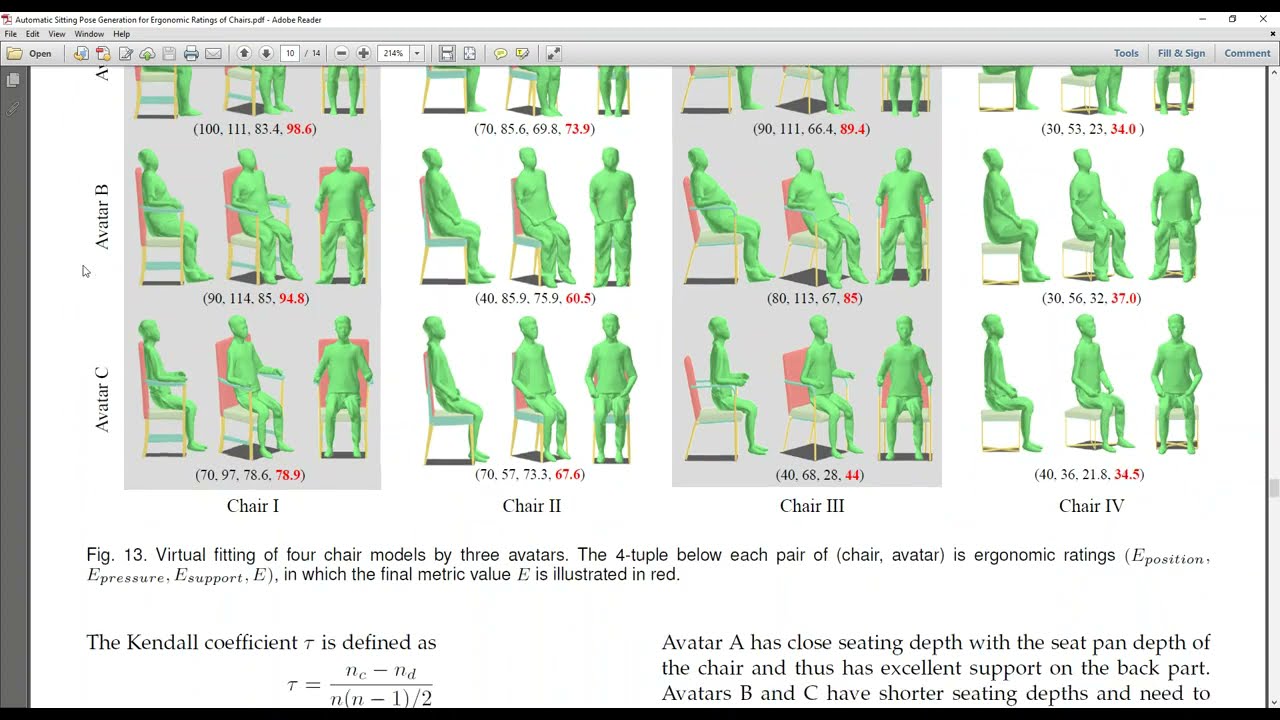 Automatic Sitting Pose Generation for Ergonomic Ratings of Chairs.pdf - Adobe Reader

File Edit View Window Help

Open

10 / 14

214%

Tools Fill & Sign Comment

(100, 111, 83.4, 98.6) (70, 85.6, 69.8, 73.9) (90, 111, 66.4, 89.4) (30, 53, 23, 34.0 )

Avatar B

(90, 114, 85, 94.8) (40, 85.9, 75.9, 60.5) (80, 113, 67, 85) (30, 56, 32, 37.0)

Avatar C

(70, 97, 78.6, 78.9) (70, 57, 73.3, 67.6) (40, 68, 28, 44) (40, 36, 21.8, 34.5)

Chair I Chair II Chair III Chair IV

Fig. 13. Virtual fitting of four chair models by three avatars. The 4-tuple below each pair of (chair, avatar) is ergonomic ratings ($E_{position}$, $E_{pressure}$, $E_{support}$, $E$), in which the final metric value $E$ is illustrated in red.

The Kendall coefficient $\tau$ is defined as

$\tau = \frac{n_c - n_d}{n(n-1)/2}$

Avatar A has close seating depth with the seat pan depth of the chair and thus has excellent support on the back part. Avatars B and C have shorter seating depths and need to