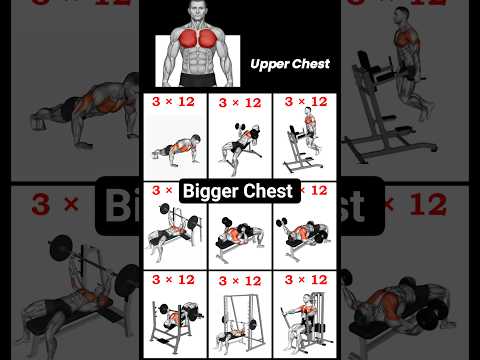 Upper Chest

3 × 12

3 × 12

3 × 12

3 ×

Bigger Chest

× 12

3 × 12

3 × 12

3 × 12