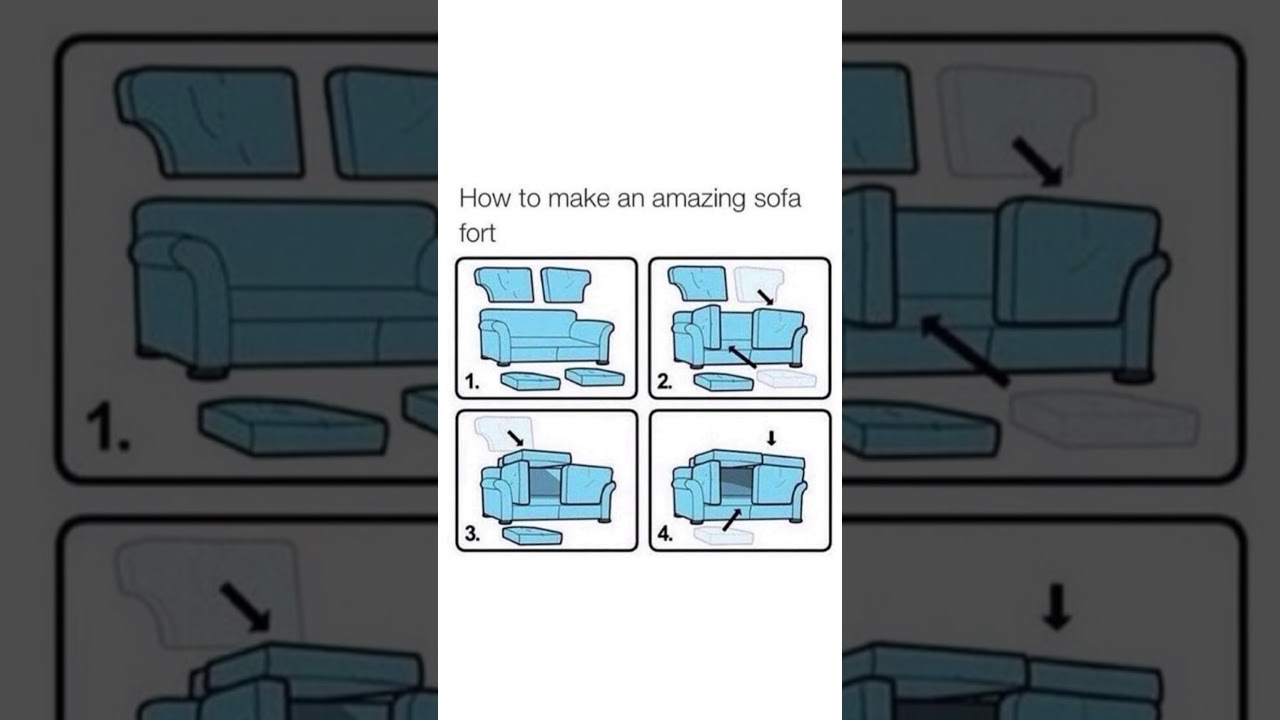 How to make an amazing sofa fort

1.

2.

3.

4.