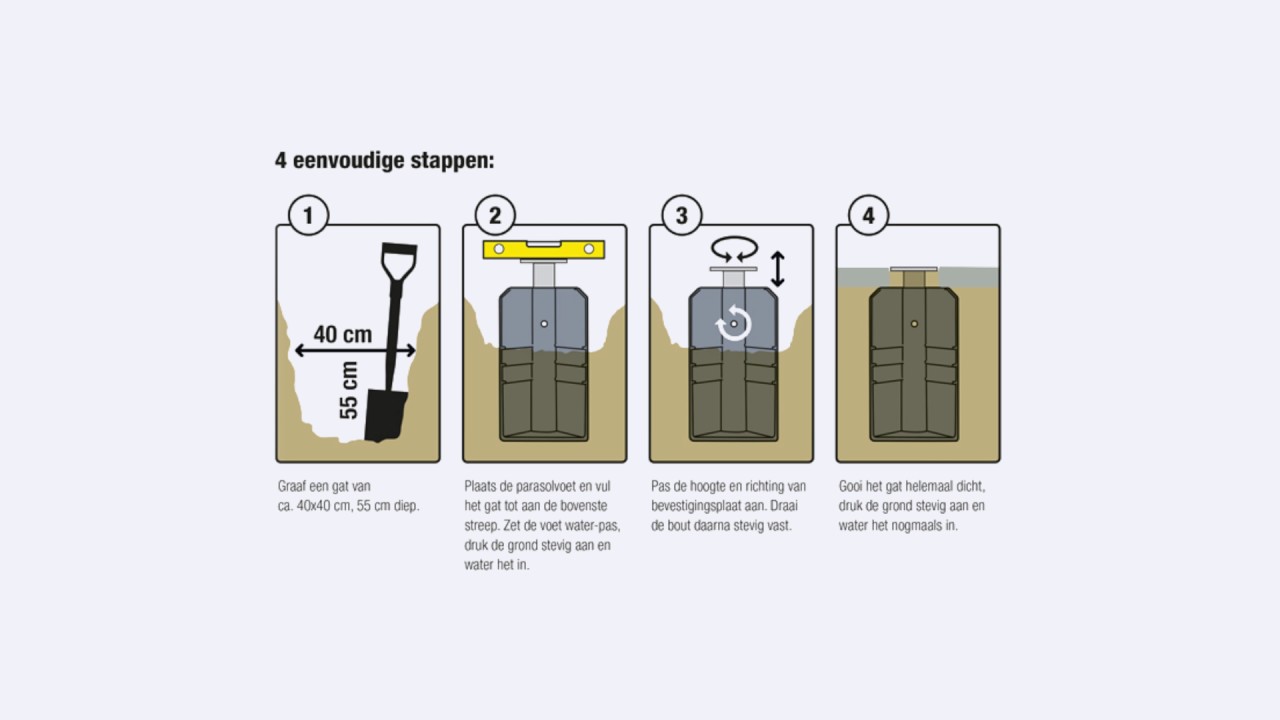 4 eenvoudige stappen:

1

40 cm

55 cm

Graaf een gat van ca. 40x40 cm, 55 cm diep.

2

Plaats de parasolvoet en vul het gat tot aan de bovenste streep. Zet de voet water-pas, druk de grond stevig aan en water het in.

3

Pas de hoogte en richting van bevestigingsplaat aan. Draai de bout daarna stevig vast.

4

Gooi het gat helemaal dicht, druk de grond stevig aan en water het nogmaals in.