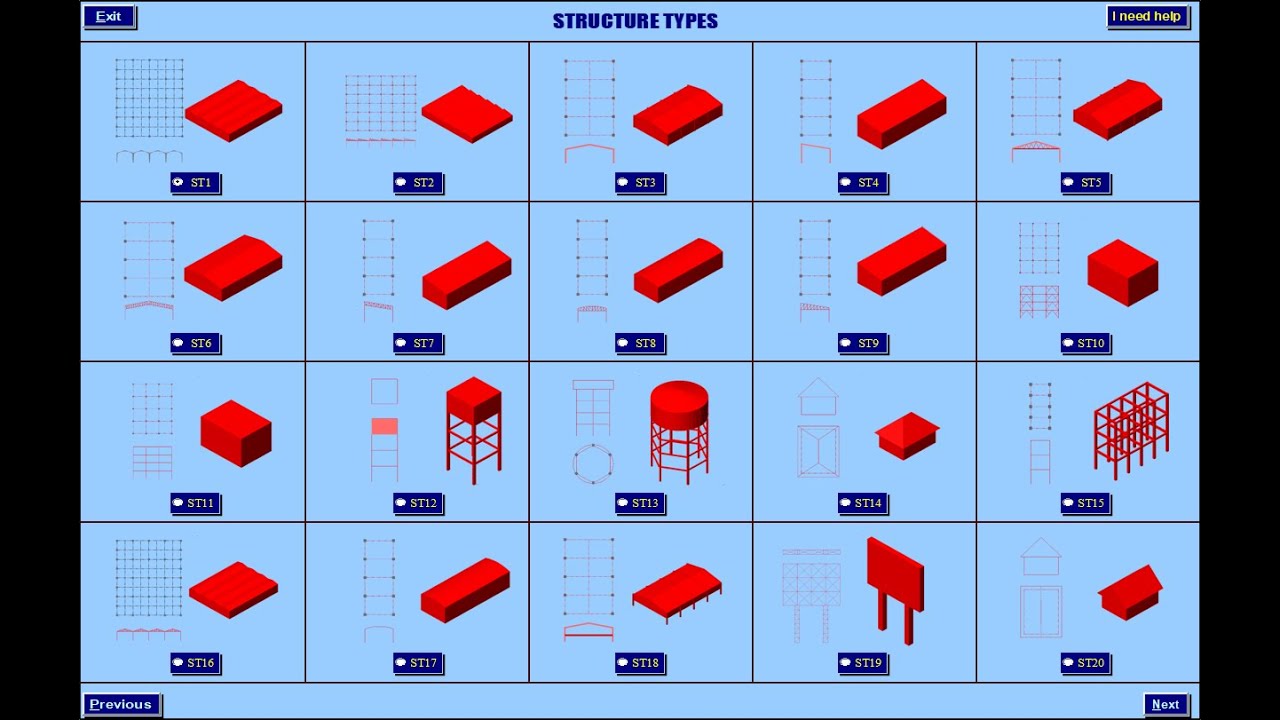 Exit

STRUCTURE TYPES

I need help

ST1

ST2

ST3

ST4

ST5

ST6

ST7

ST8

ST9

ST10

ST11

ST12

ST13

ST14

ST15

ST16

ST17

ST18

ST19

ST20

Previous

Next