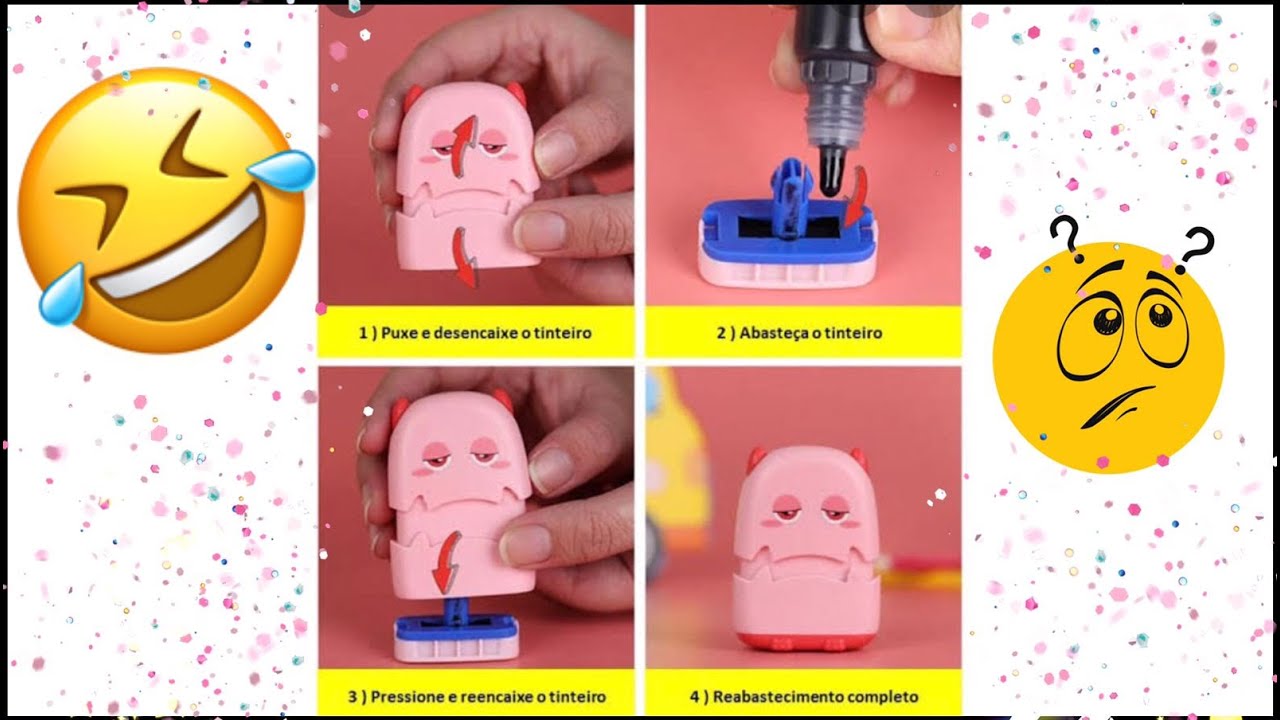 1 ) Puxe e desencaixe o tinteiro

2 ) Abasteça o tinteiro

3 ) Pressione e reencaixe o tinteiro

4 ) Reabastecimento completo