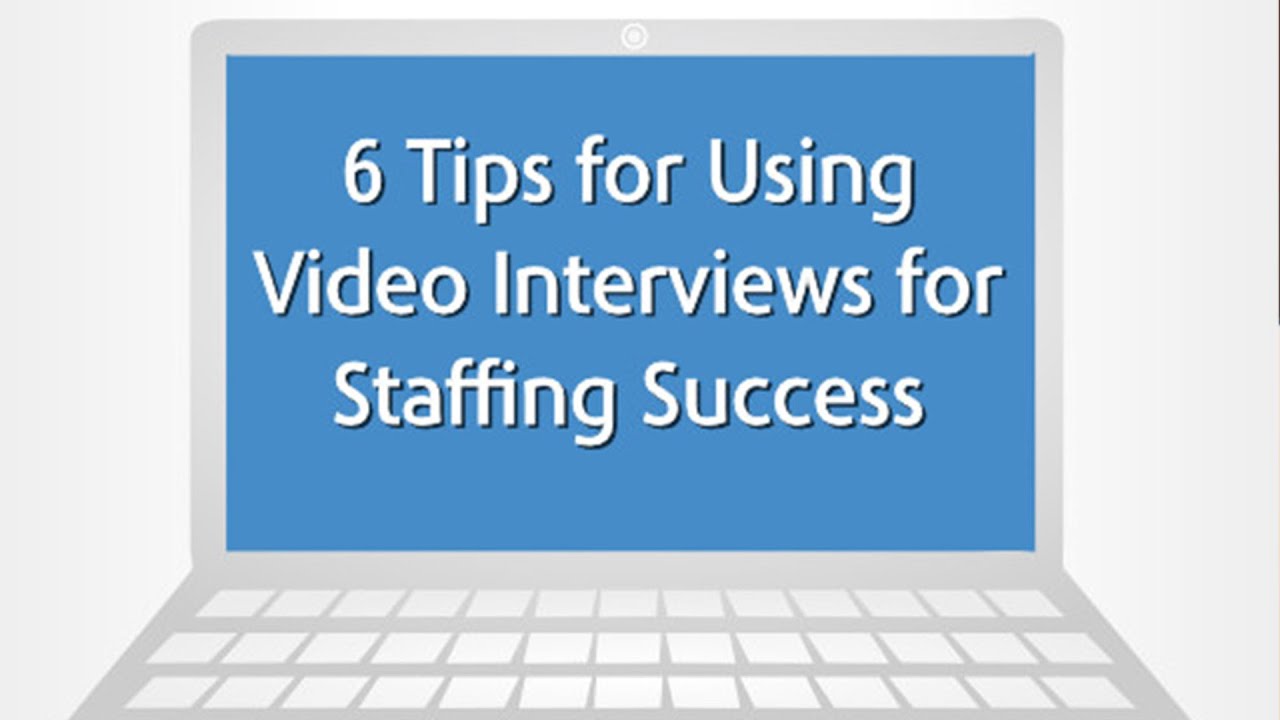 6 Tips for Using Video Interviews for Staffing Success