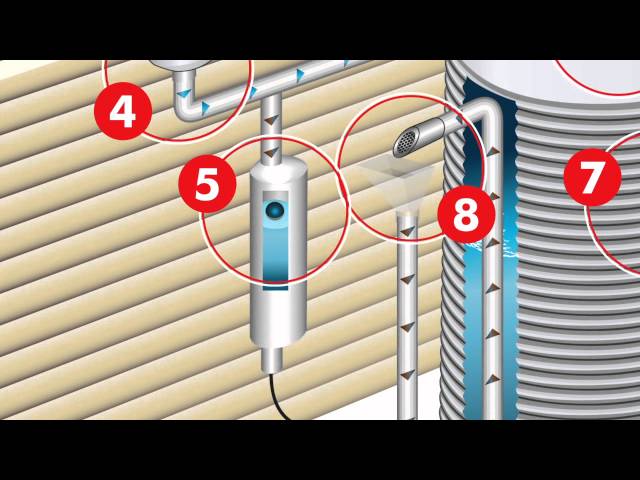 4
5
8
7