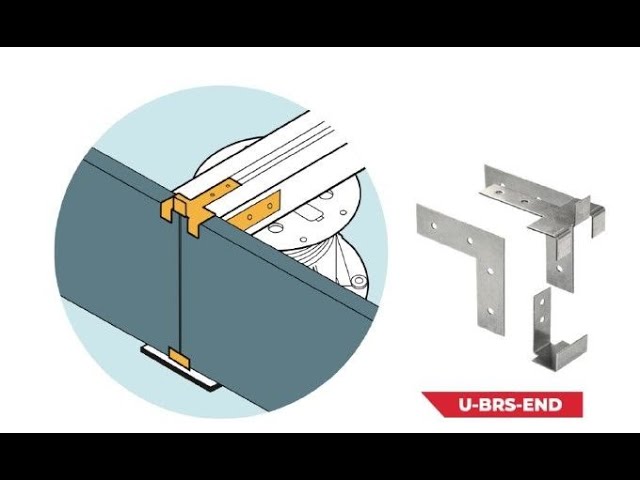 U-BRS-END