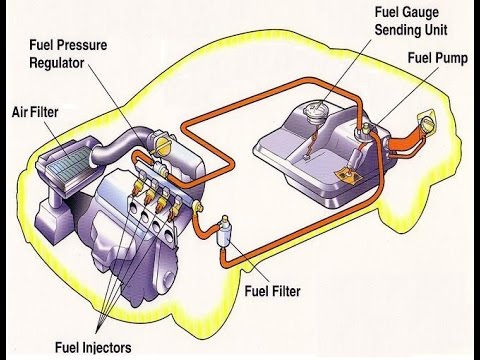 Fuel Gauge
Sending Unit

Fuel Pressure
Regulator

Fuel Pump

Air Filter

Fuel Filter

Fuel Injectors