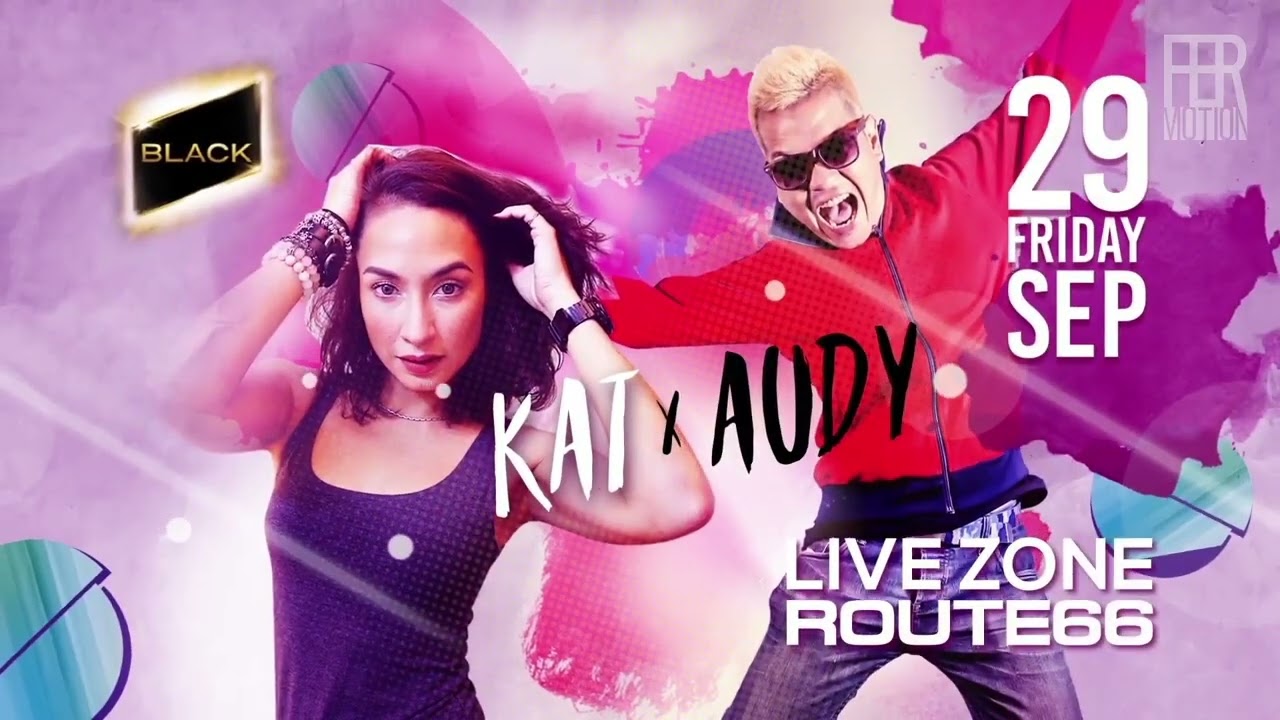 BLACK

FER MOTION

29
FRIDAY
SEP

KAT x AUDY

LIVE ZONE
ROUTE66